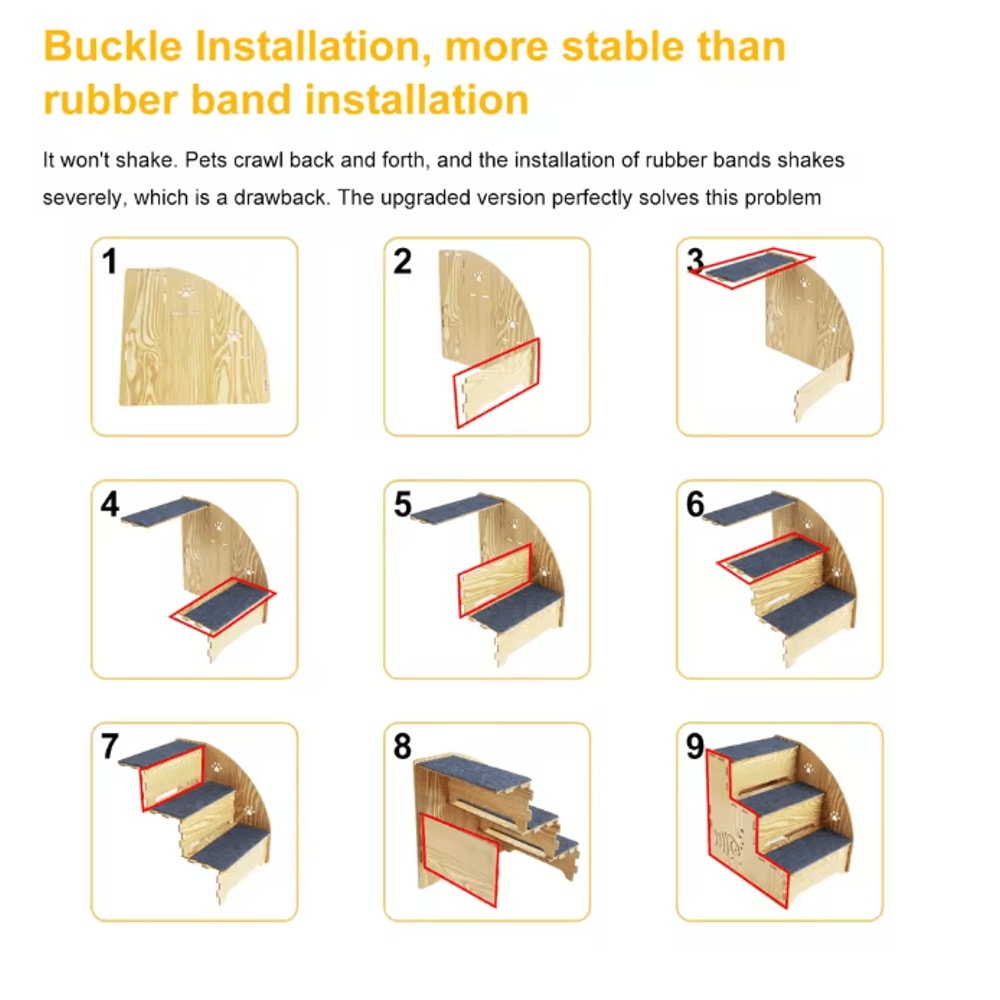 Buckle Installation, more stable than rubber band installation

It won't shake. Pets crawl back and forth, and the installation of rubber bands shakes severely, which is a drawback. The upgraded version perfectly solves this problem

1

2

3

4

5

6

7

8

9