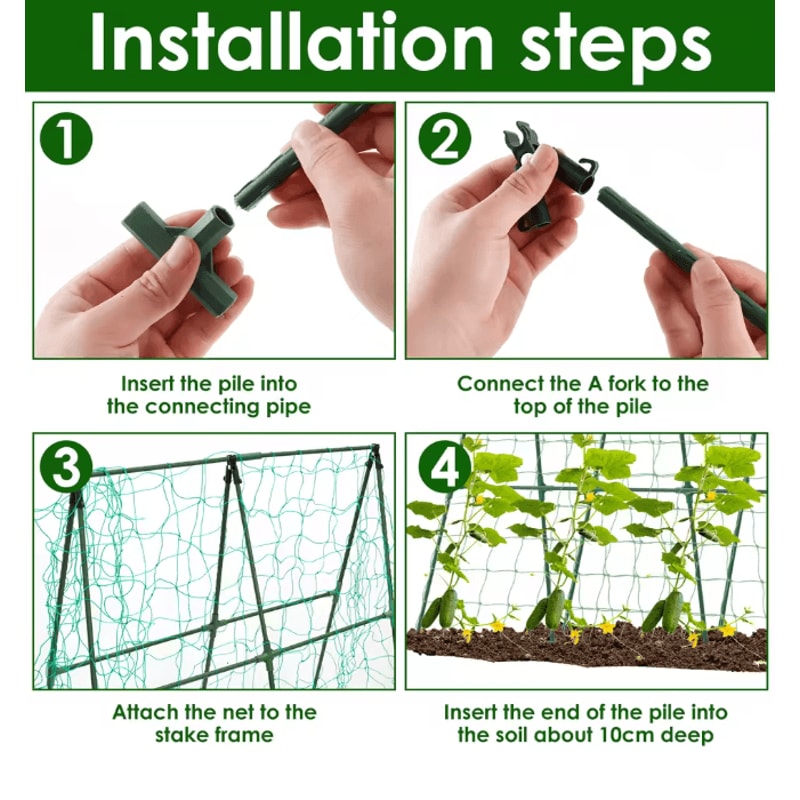 Installation steps

1

Insert the pile into the connecting pipe

2

Connect the A fork to the top of the pile

3

Attach the net to the stake frame

4

Insert the end of the pile into the soil about 10cm deep