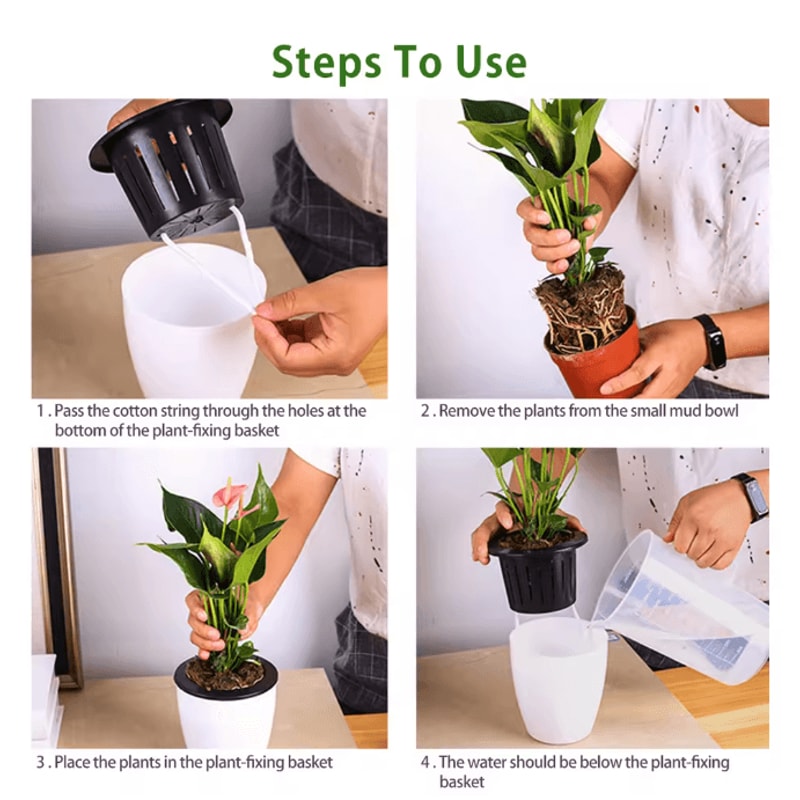 Steps To Use

1 . Pass the cotton string through the holes at the bottom of the plant-fixing basket

2 . Remove the plants from the small mud bowl

3 . Place the plants in the plant-fixing basket

4 . The water should be below the plant-fixing basket