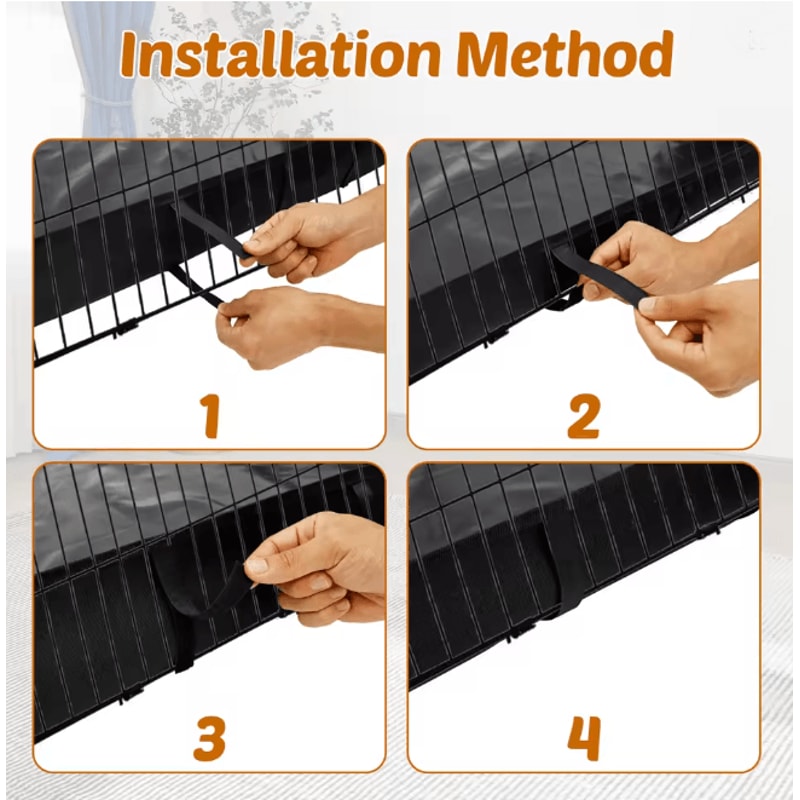 Installation Method

1

2

3

4