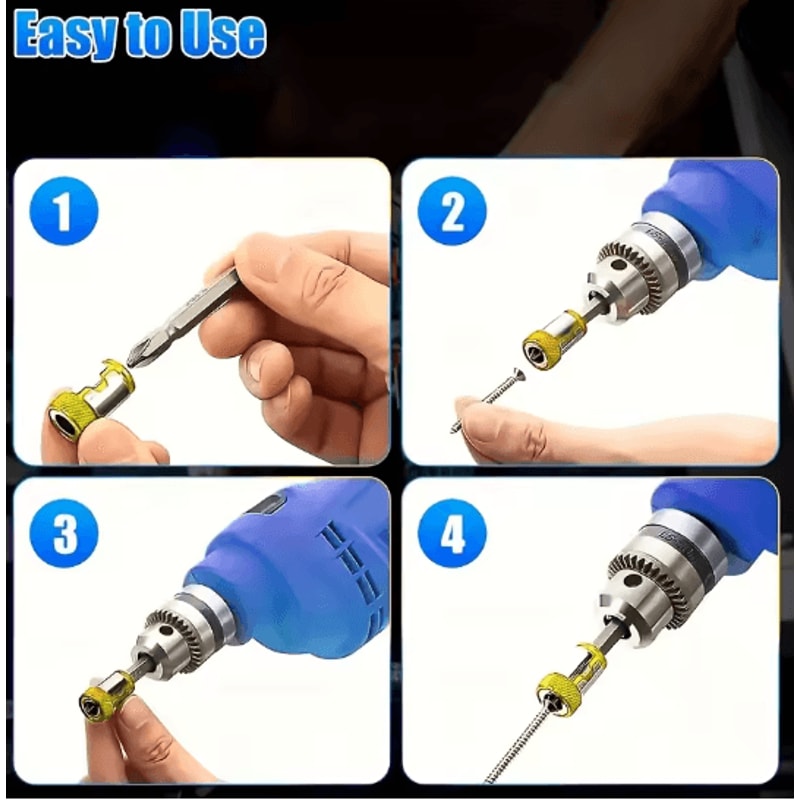 Easy to Use

1

2

3

4