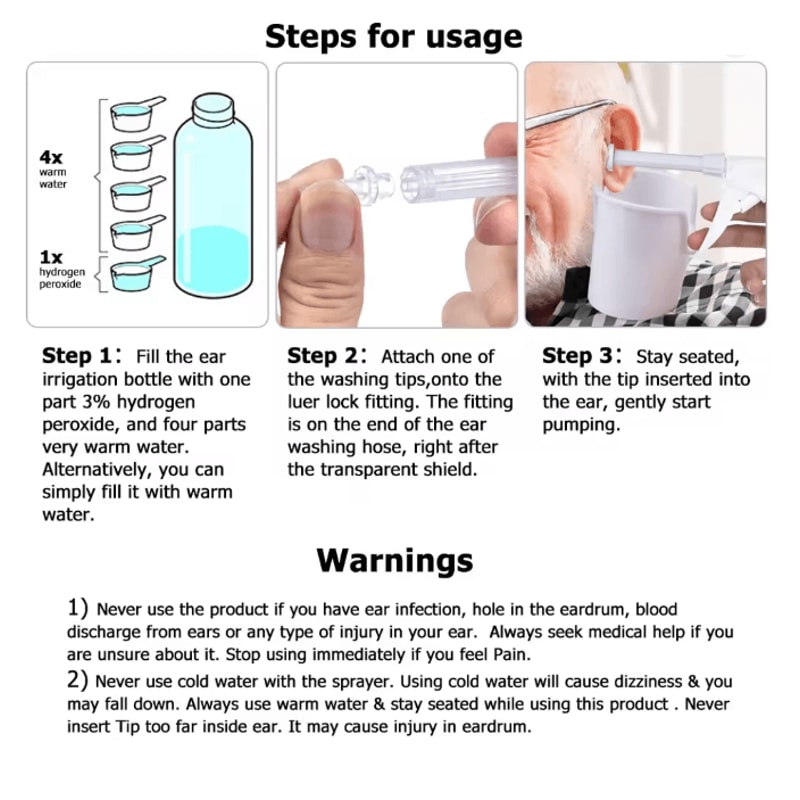 Steps for usage

4x
warm water

1x
hydrogen peroxide

Step 1: Fill the ear irrigation bottle with one part 3% hydrogen peroxide, and four parts very warm water. Alternatively, you can simply fill it with warm water.

Step 2: Attach one of the washing tips,onto the luer lock fitting. The fitting is on the end of the ear washing hose, right after the transparent shield.

Step 3: Stay seated, with the tip inserted into the ear, gently start pumping.

Warnings

1) Never use the product if you have ear infection, hole in the eardrum, blood discharge from ears or any type of injury in your ear. Always seek medical help if you are unsure about it. Stop using immediately if you feel Pain.

2) Never use cold water with the sprayer. Using cold water will cause dizziness & you may fall down. Always use warm water & stay seated while using this product . Never insert Tip too far inside ear. It may cause injury in eardrum.