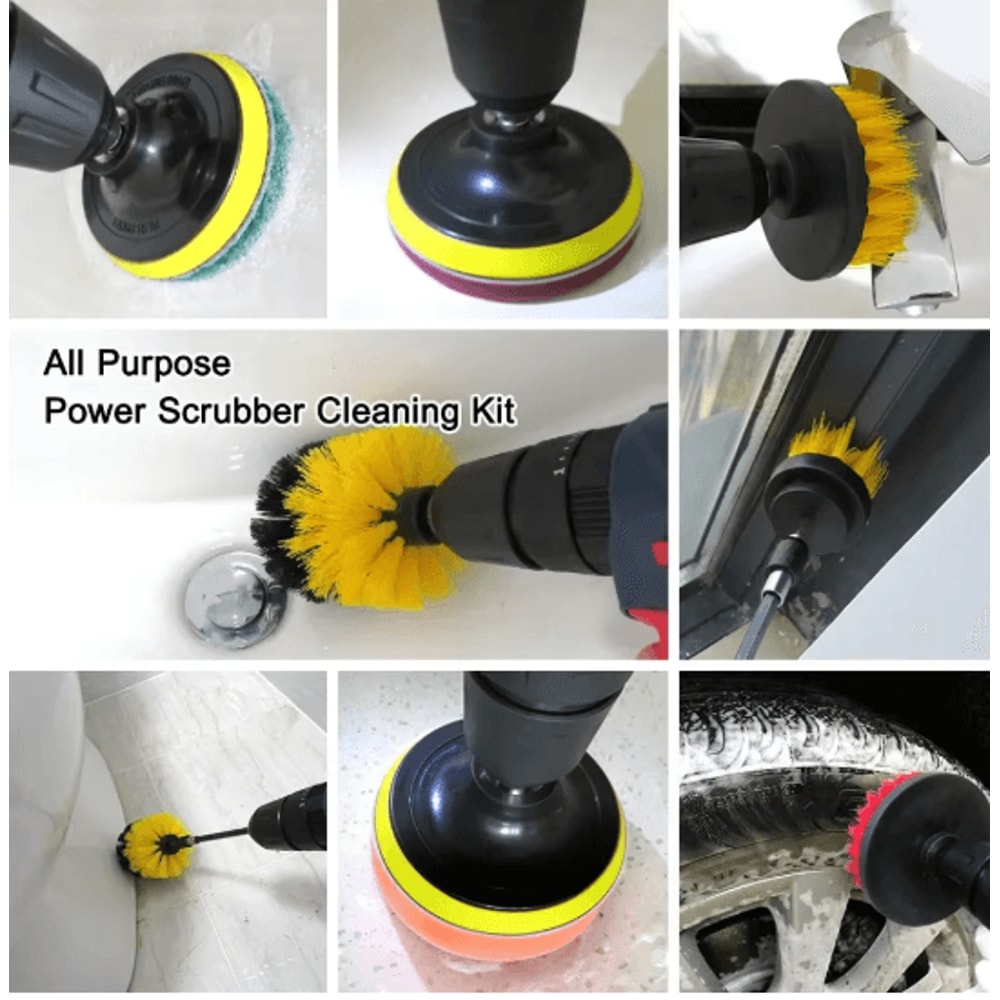 All Purpose
Power Scrubber Cleaning Kit