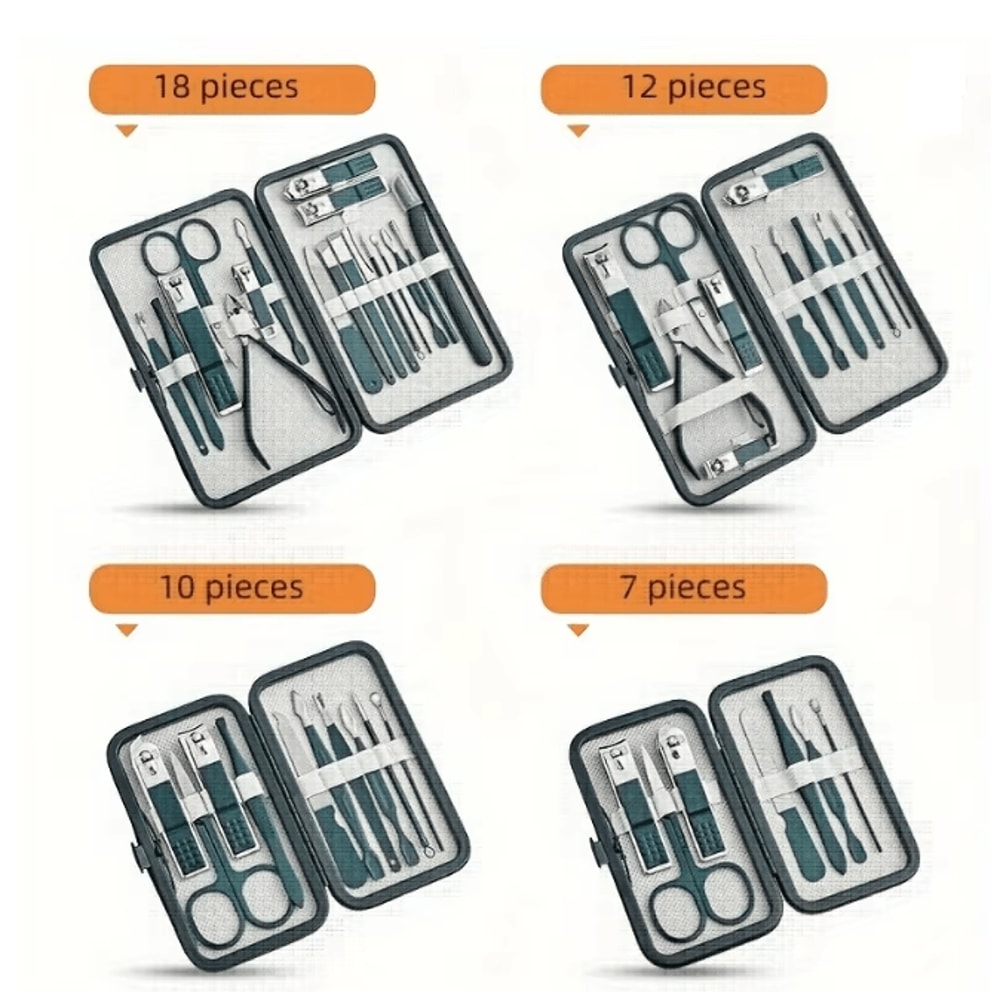 18 pieces

12 pieces

10 pieces

7 pieces