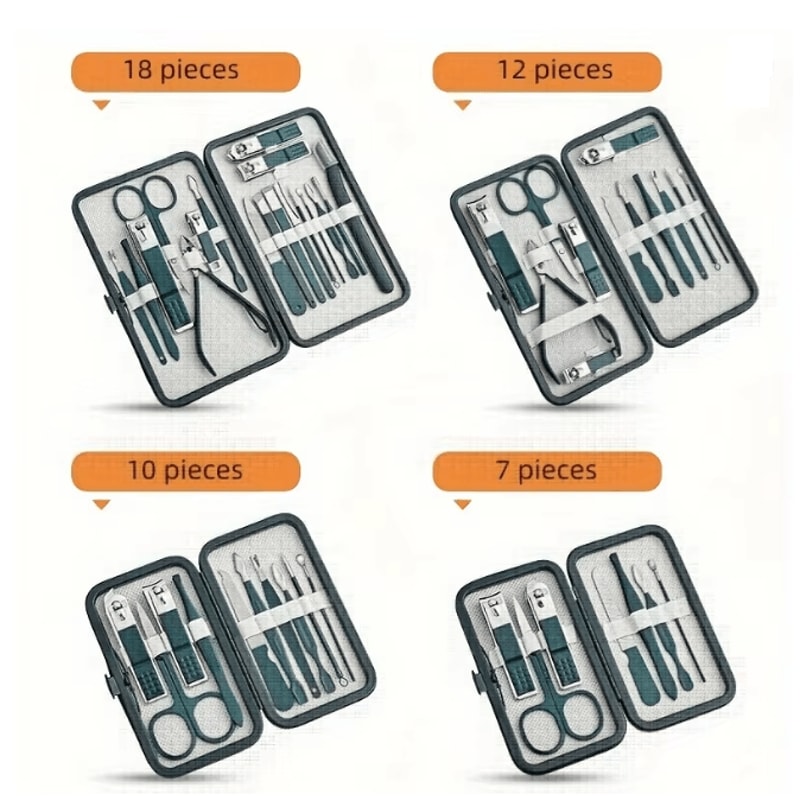 18 pieces

12 pieces

10 pieces

7 pieces