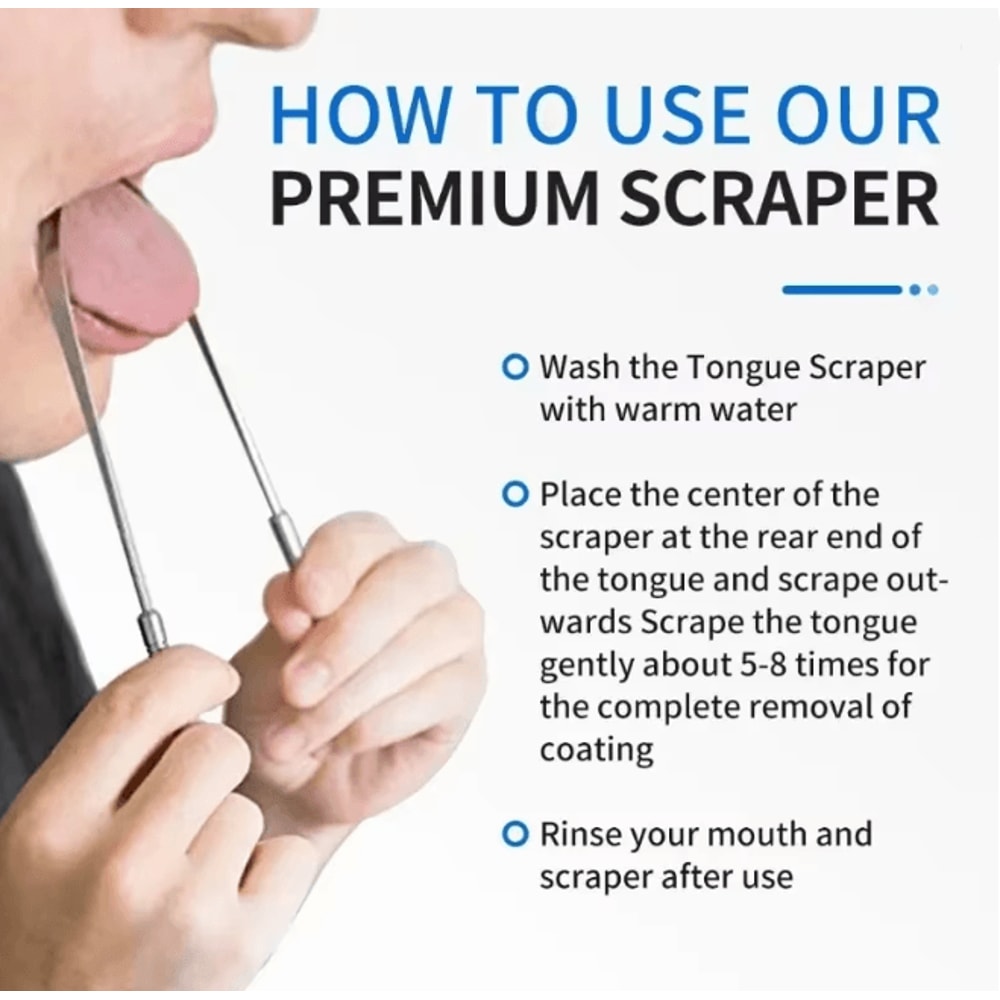 HOW TO USE OUR
PREMIUM SCRAPER

Wash the Tongue Scraper with warm water

Place the center of the scraper at the rear end of the tongue and scrape outwards Scrape the tongue gently about 5-8 times for the complete removal of coating

Rinse your mouth and scraper after use