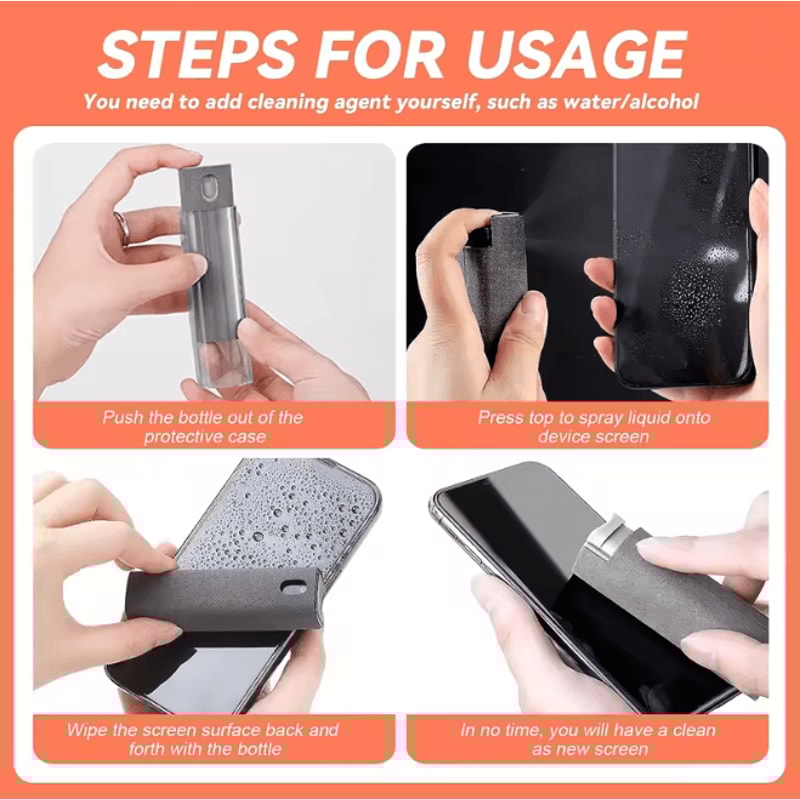 STEPS FOR USAGE
You need to add cleaning agent yourself, such as water/alcohol

Push the bottle out of the protective case

Press top to spray liquid onto device screen

Wipe the screen surface back and forth with the bottle

In no time, you will have a clean as new screen