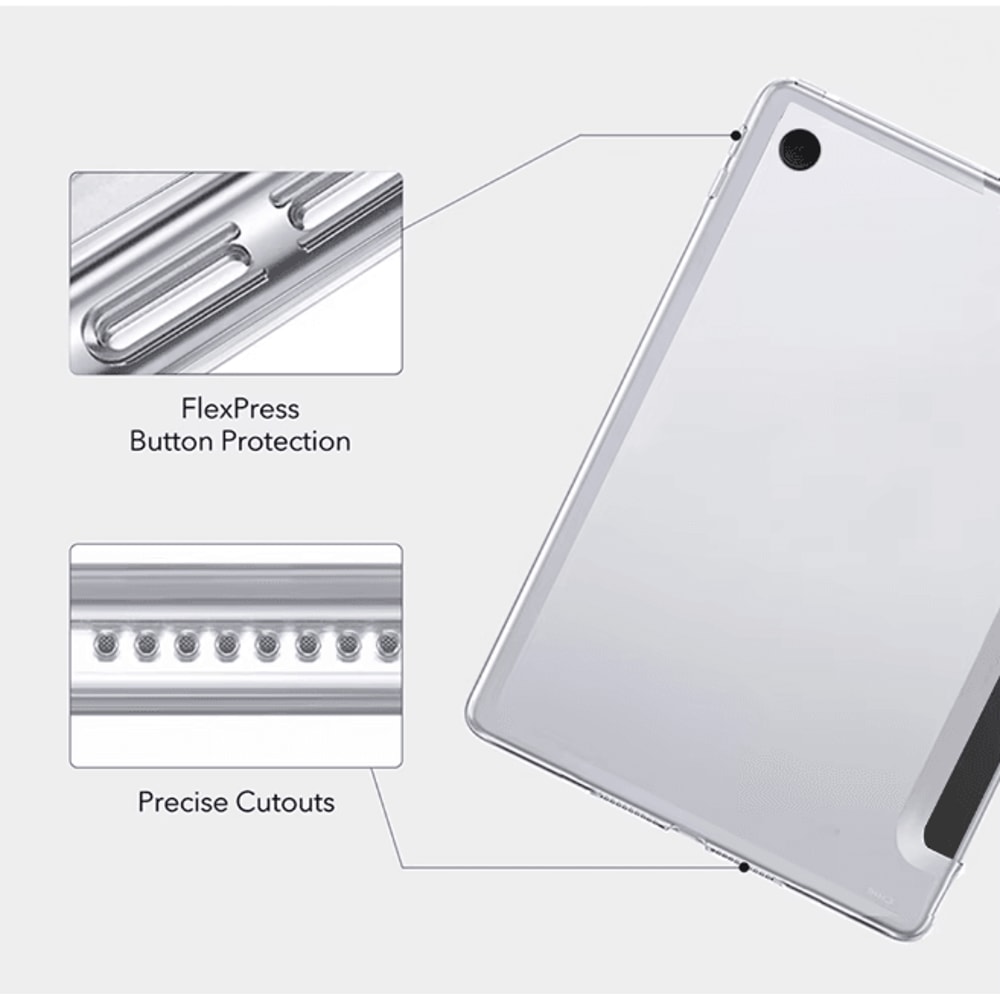 FlexPress
Button Protection

Precise Cutouts