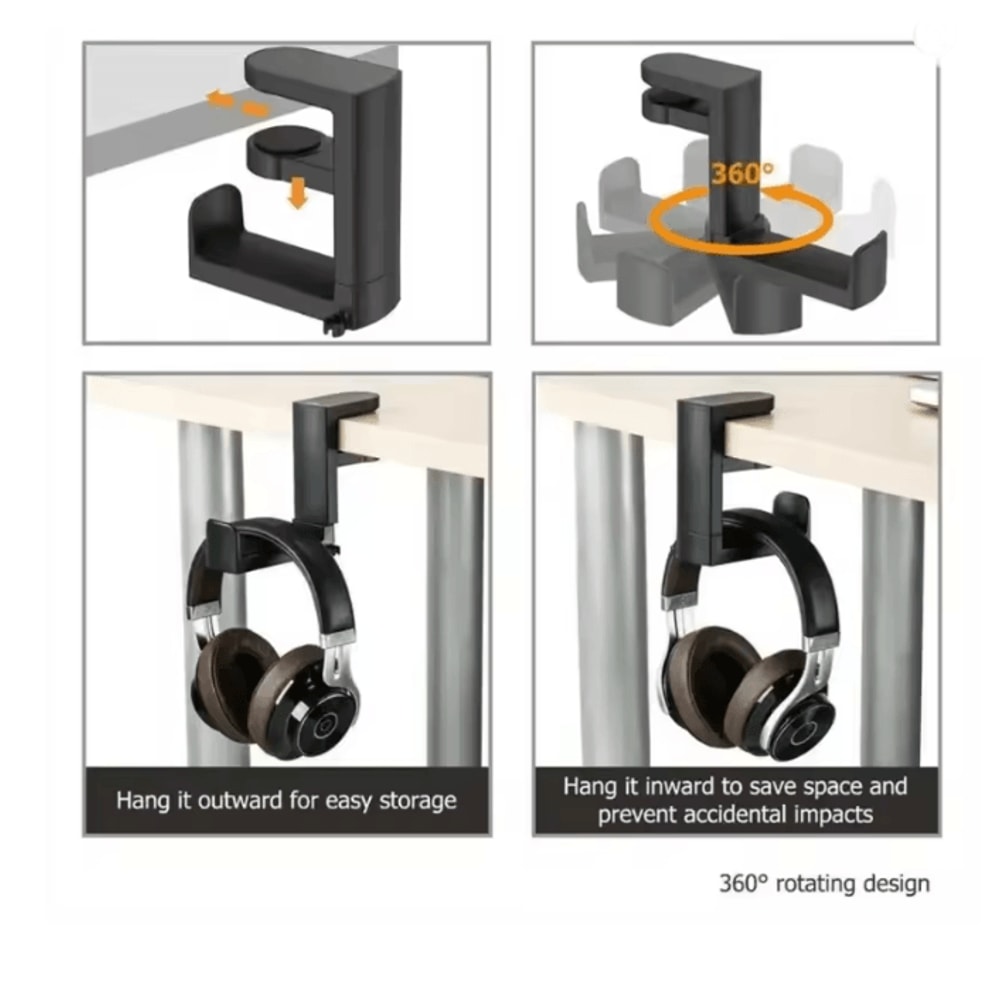 360°

Hang it outward for easy storage

Hang it inward to save space and prevent accidental impacts

360° rotating design