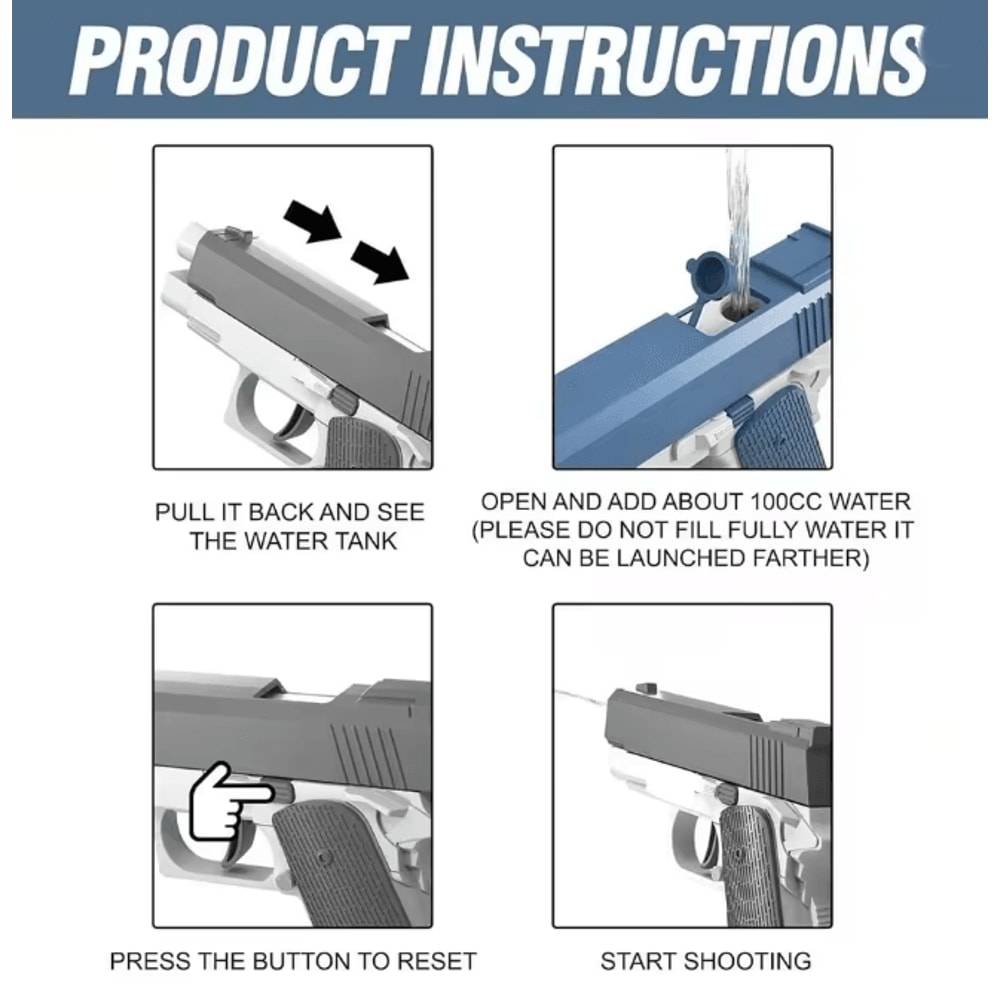 PRODUCT INSTRUCTIONS

PULL IT BACK AND SEE THE WATER TANK

OPEN AND ADD ABOUT 100CC WATER (PLEASE DO NOT FILL FULLY WATER IT CAN BE LAUNCHED FARTHER)

PRESS THE BUTTON TO RESET

START SHOOTING