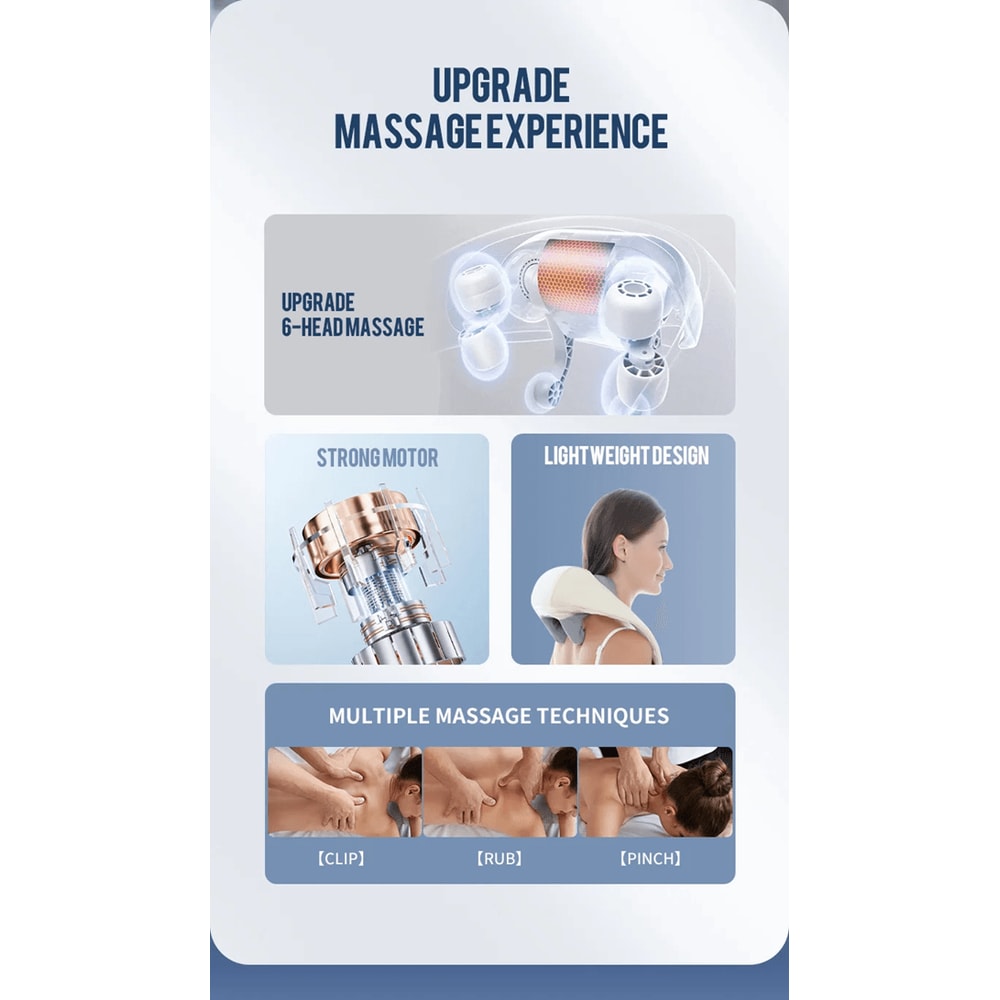 UPGRADE
MASSAGE EXPERIENCE

UPGRADE
6-HEAD MASSAGE

STRONG MOTOR

LIGHT WEIGHT DESIGN

MULTIPLE MASSAGE TECHNIQUES

【CLIP】

【RUB】

【PINCH】