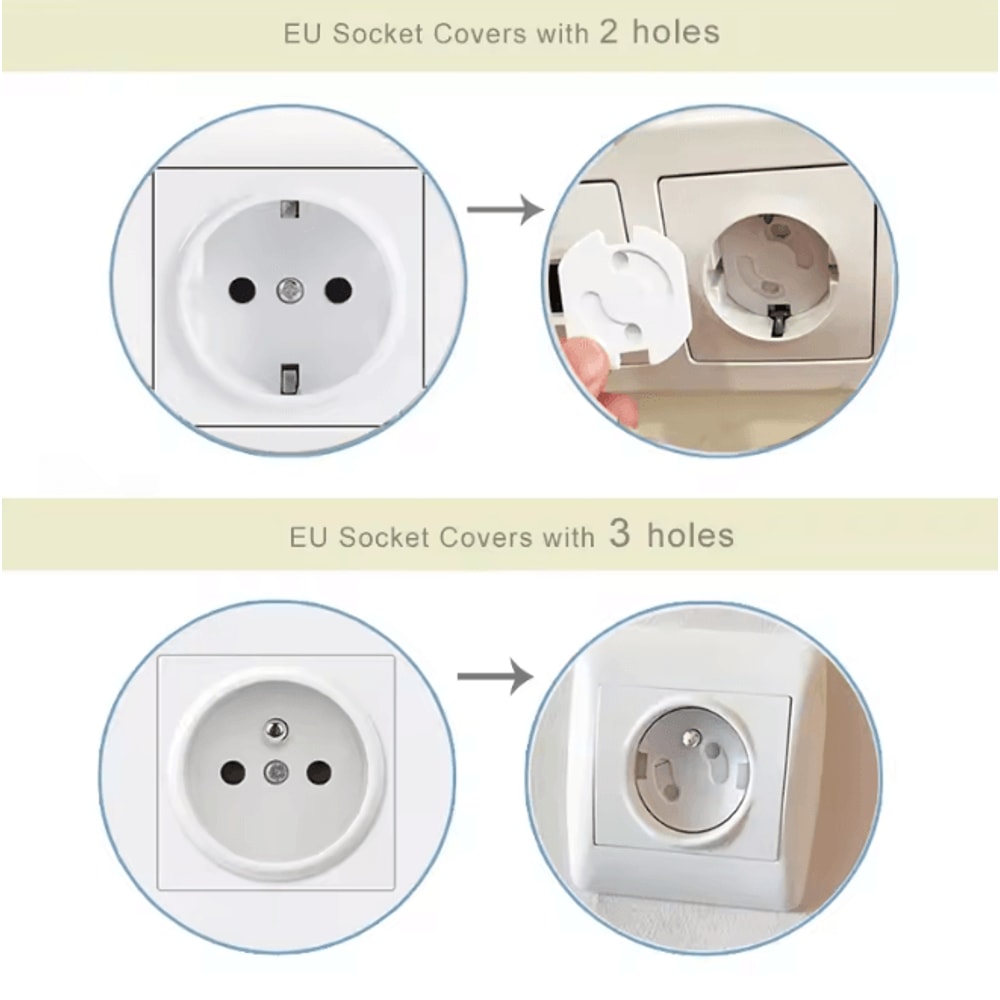 EU Socket Covers with 2 holes

EU Socket Covers with 3 holes