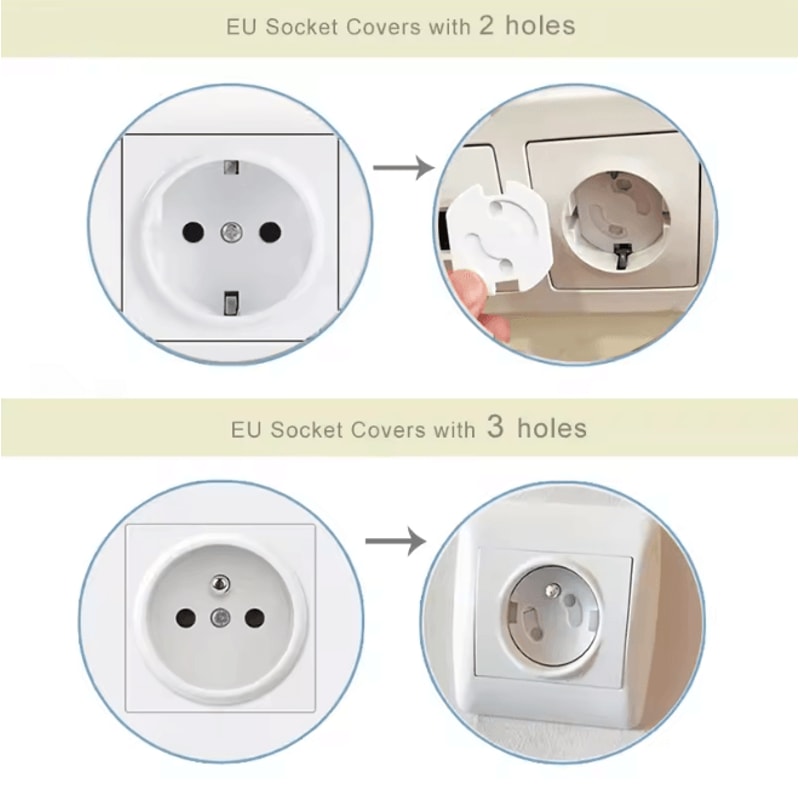 EU Socket Covers with 2 holes

EU Socket Covers with 3 holes