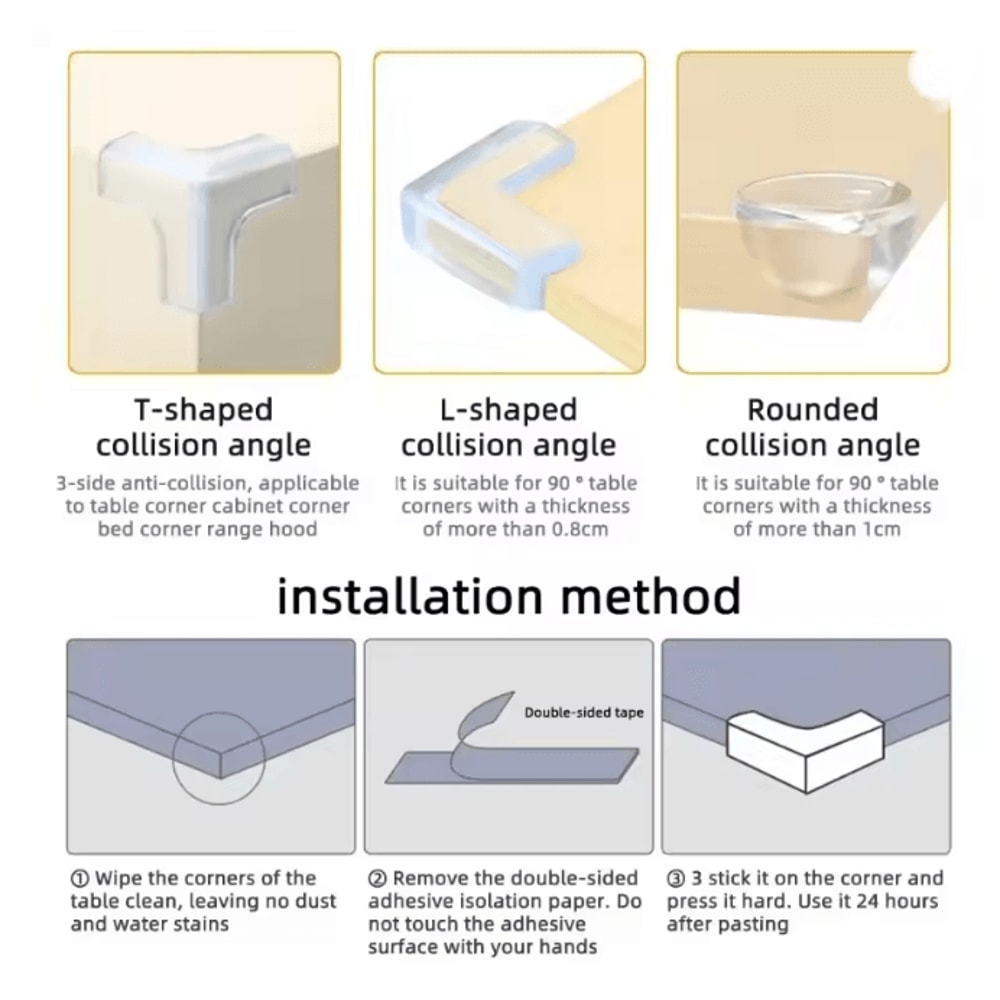 T-shaped collision angle

3-side anti-collision, applicable to table corner cabinet corner bed corner range hood

L-shaped collision angle

It is suitable for 90 ° table corners with a thickness of more than 0.8cm

Rounded collision angle

It is suitable for 90 ° table corners with a thickness of more than 1cm

installation method

Double-sided tape

① Wipe the corners of the table clean, leaving no dust and water stains

② Remove the double-sided adhesive isolation paper. Do not touch the adhesive surface with your hands

③ 3 stick it on the corner and press it hard. Use it 24 hours after pasting