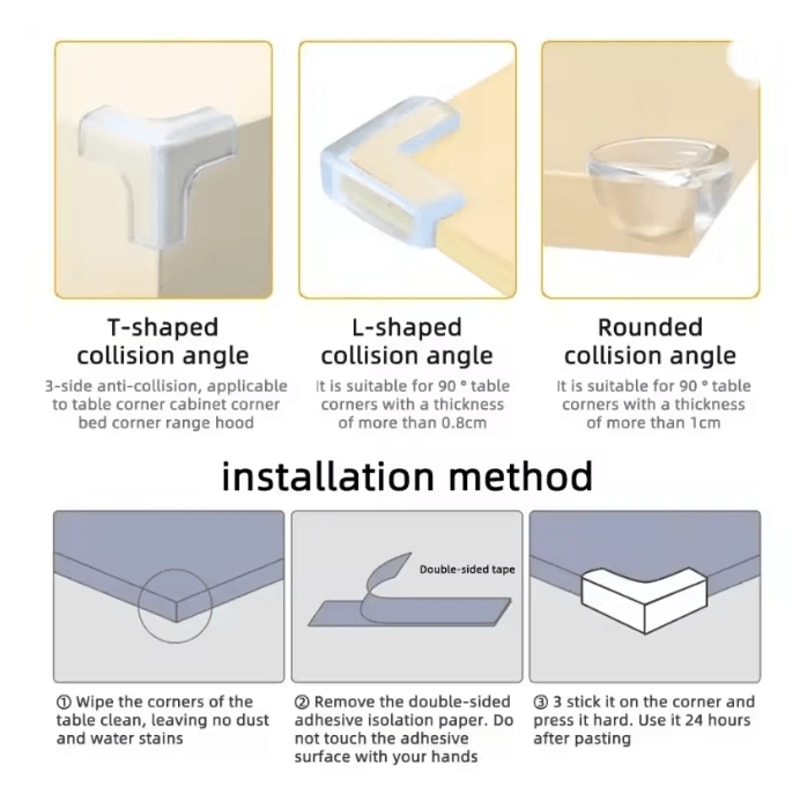 T-shaped collision angle

3-side anti-collision, applicable to table corner cabinet corner bed corner range hood

L-shaped collision angle

It is suitable for 90 ° table corners with a thickness of more than 0.8cm

Rounded collision angle

It is suitable for 90 ° table corners with a thickness of more than 1cm

installation method

Double-sided tape

① Wipe the corners of the table clean, leaving no dust and water stains

② Remove the double-sided adhesive isolation paper. Do not touch the adhesive surface with your hands

③ 3 stick it on the corner and press it hard. Use it 24 hours after pasting