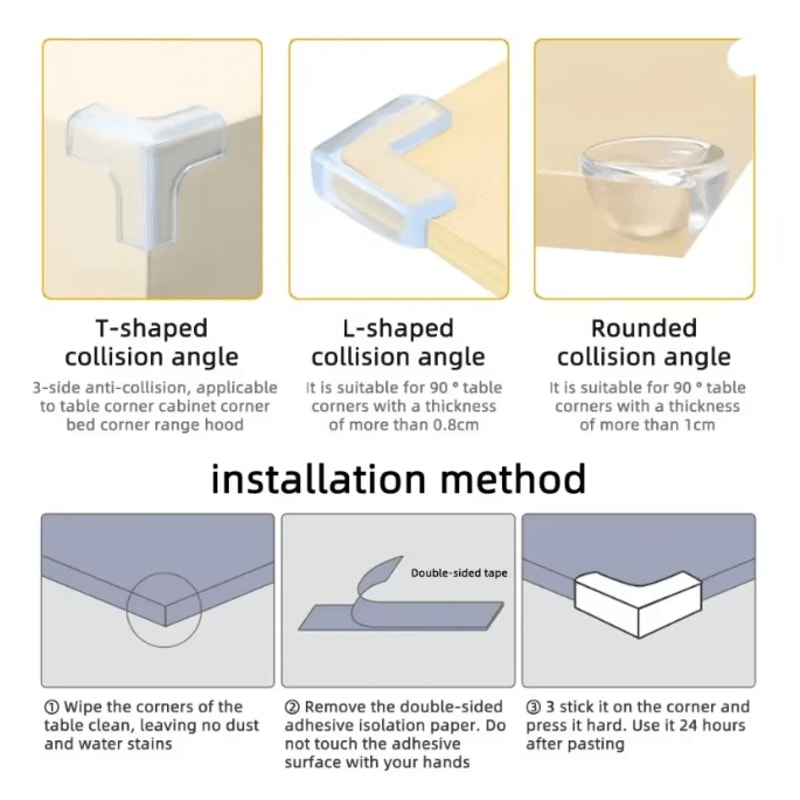 T-shaped collision angle

3-side anti-collision, applicable to table corner cabinet corner bed corner range hood

L-shaped collision angle

It is suitable for 90 ° table corners with a thickness of more than 0.8cm

Rounded collision angle

It is suitable for 90 ° table corners with a thickness of more than 1cm

installation method

Double-sided tape

① Wipe the corners of the table clean, leaving no dust and water stains

② Remove the double-sided adhesive isolation paper. Do not touch the adhesive surface with your hands

③ 3 stick it on the corner and press it hard. Use it 24 hours after pasting