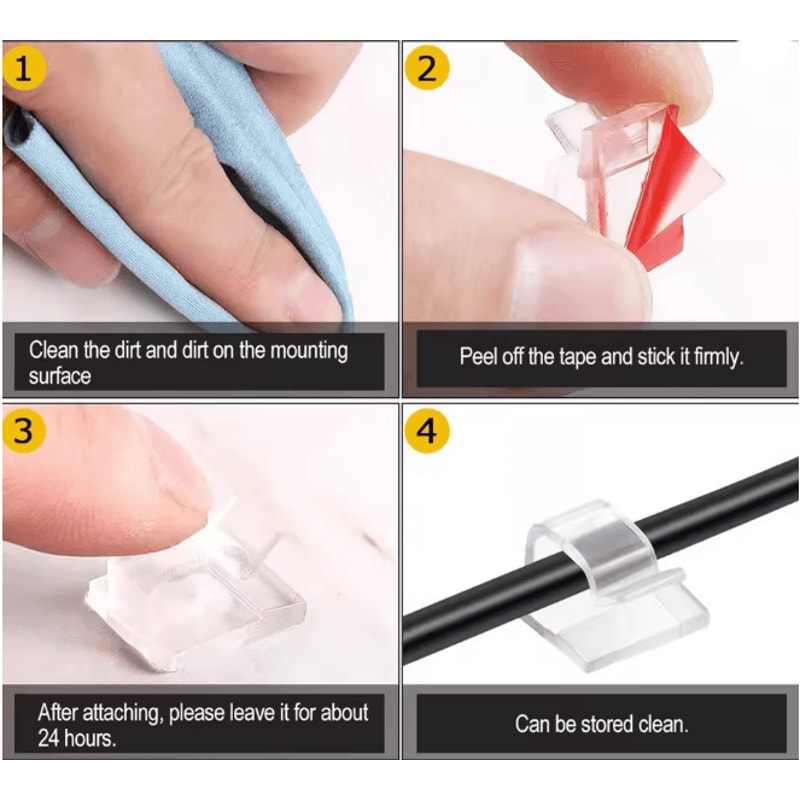 1

Clean the dirt and dirt on the mounting surface

2

Peel off the tape and stick it firmly.

3

After attaching, please leave it for about 24 hours.

4

Can be stored clean.