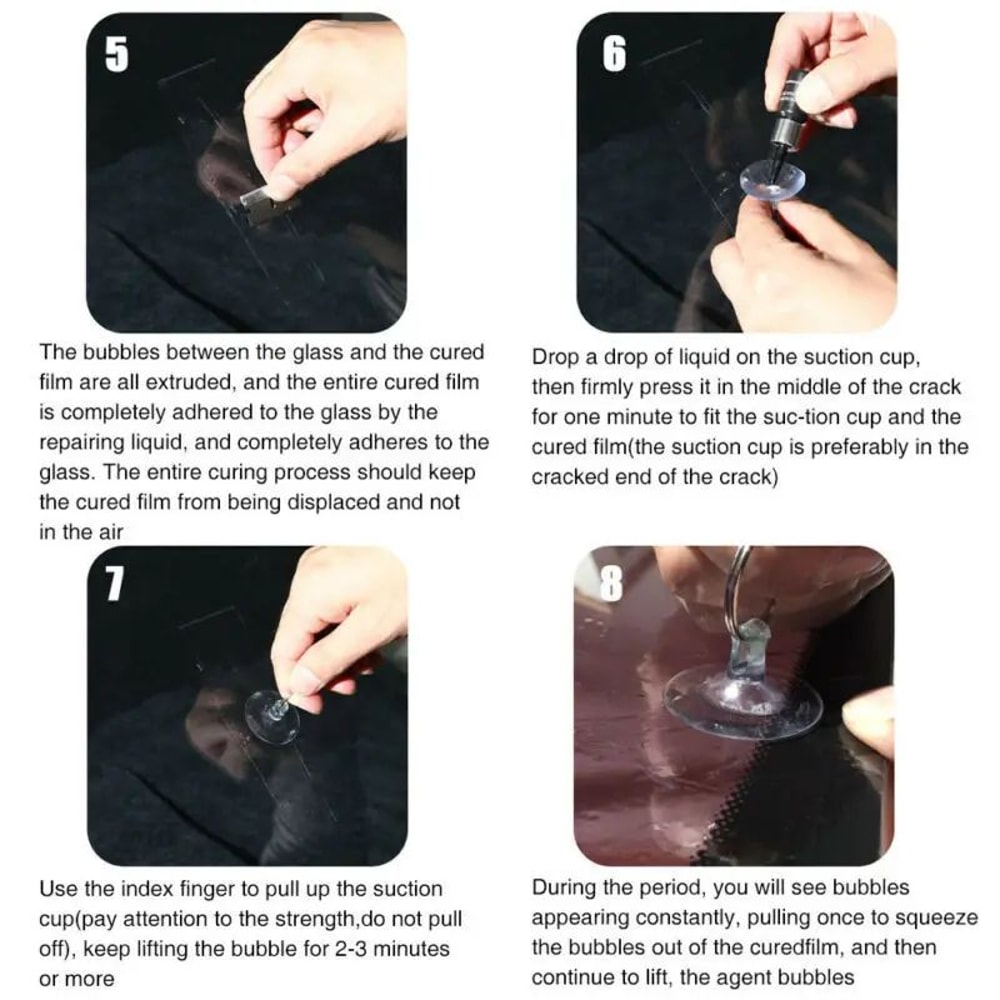 5

The bubbles between the glass and the cured film are all extruded, and the entire cured film is completely adhered to the glass by the repairing liquid, and completely adheres to the glass. The entire curing process should keep the cured film from being displaced and not in the air

6

Drop a drop of liquid on the suction cup, then firmly press it in the middle of the crack for one minute to fit the suc-tion cup and the cured film(the suction cup is preferably in the cracked end of the crack)

7

Use the index finger to pull up the suction cup(pay attention to the strength,do not pull off), keep lifting the bubble for 2-3 minutes or more

8

During the period, you will see bubbles appearing constantly, pulling once to squeeze the bubbles out of the curedfilm, and then continue to lift, the agent bubbles