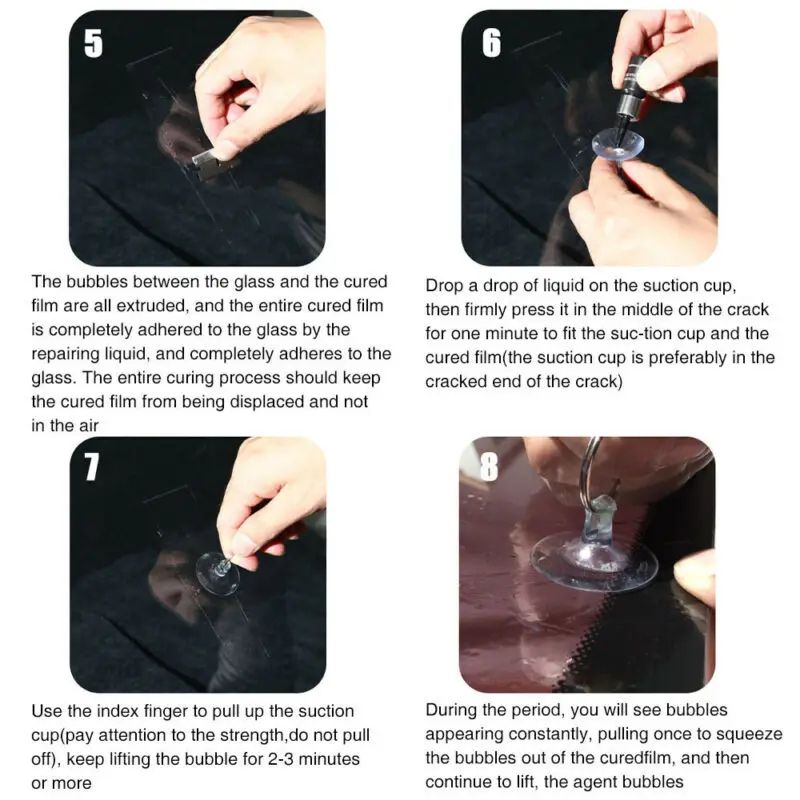 5

The bubbles between the glass and the cured film are all extruded, and the entire cured film is completely adhered to the glass by the repairing liquid, and completely adheres to the glass. The entire curing process should keep the cured film from being displaced and not in the air

6

Drop a drop of liquid on the suction cup, then firmly press it in the middle of the crack for one minute to fit the suc-tion cup and the cured film(the suction cup is preferably in the cracked end of the crack)

7

Use the index finger to pull up the suction cup(pay attention to the strength,do not pull off), keep lifting the bubble for 2-3 minutes or more

8

During the period, you will see bubbles appearing constantly, pulling once to squeeze the bubbles out of the curedfilm, and then continue to lift, the agent bubbles