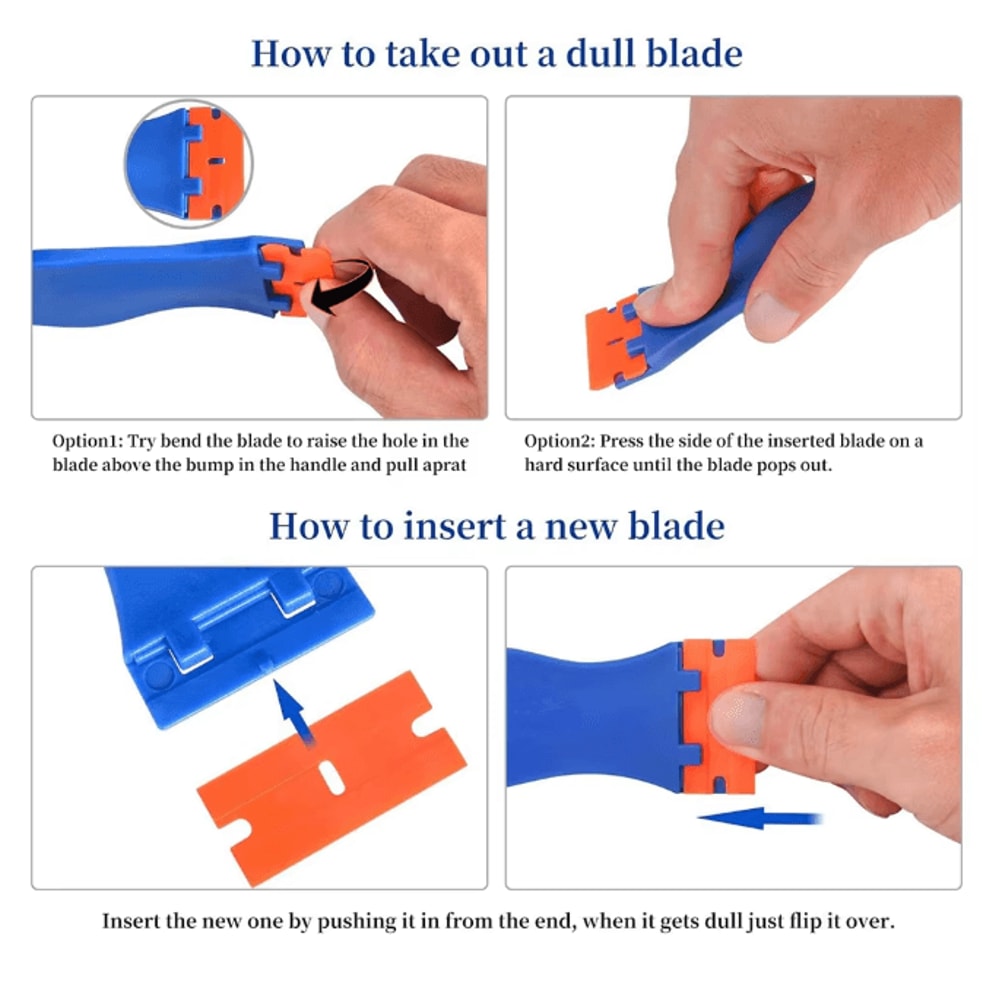 How to take out a dull blade

Option1: Try bend the blade to raise the hole in the blade above the bump in the handle and pull aprat

Option2: Press the side of the inserted blade on a hard surface until the blade pops out.

How to insert a new blade

Insert the new one by pushing it in from the end, when it gets dull just flip it over.