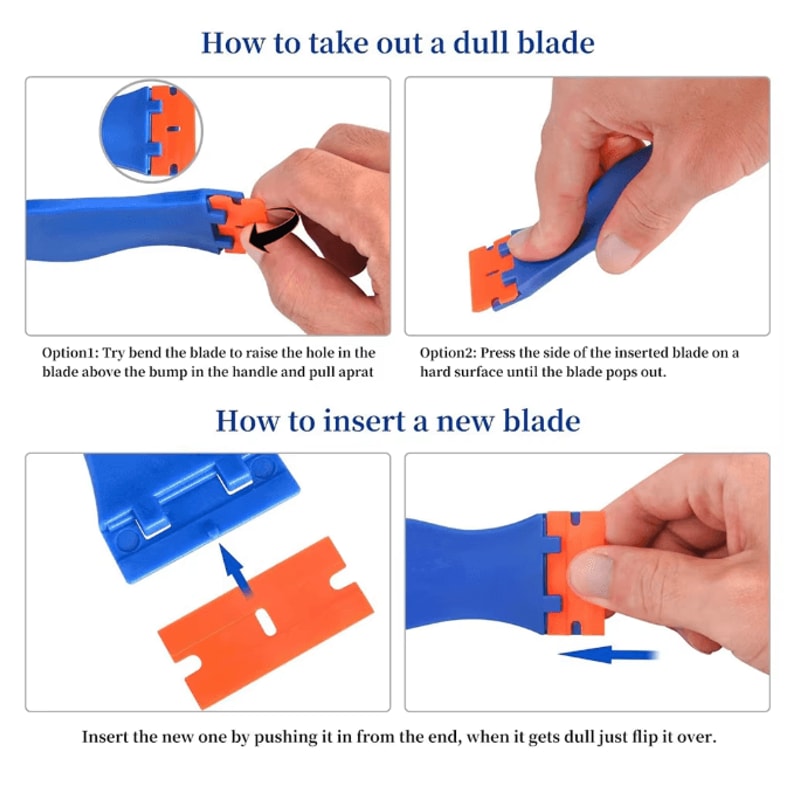 How to take out a dull blade

Option1: Try bend the blade to raise the hole in the blade above the bump in the handle and pull aprat

Option2: Press the side of the inserted blade on a hard surface until the blade pops out.

How to insert a new blade

Insert the new one by pushing it in from the end, when it gets dull just flip it over.