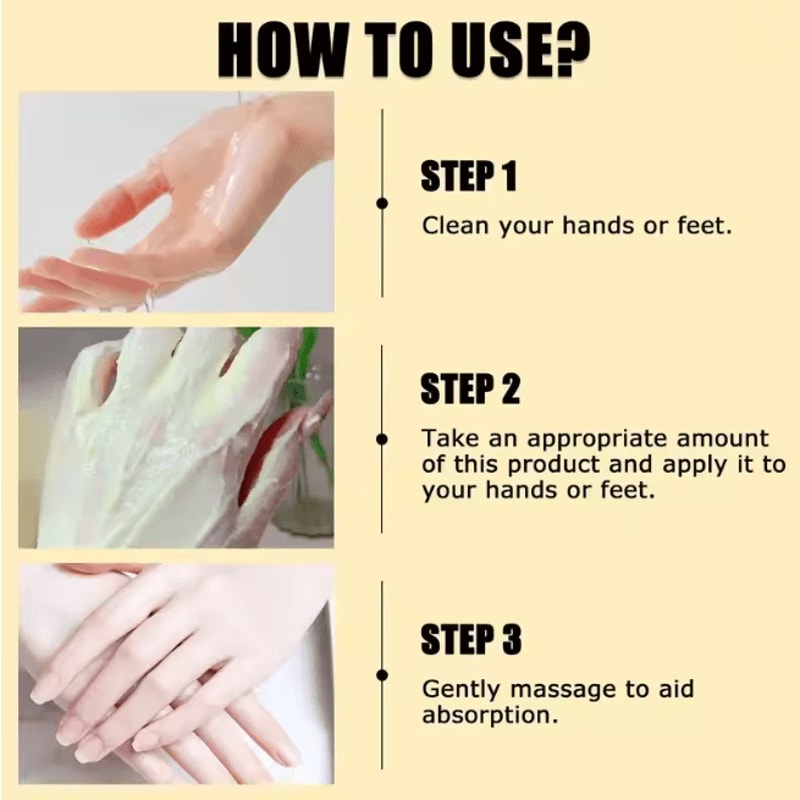 HOW TO USE?

STEP 1

Clean your hands or feet.

STEP 2

Take an appropriate amount of this product and apply it to your hands or feet.

STEP 3

Gently massage to aid absorption.