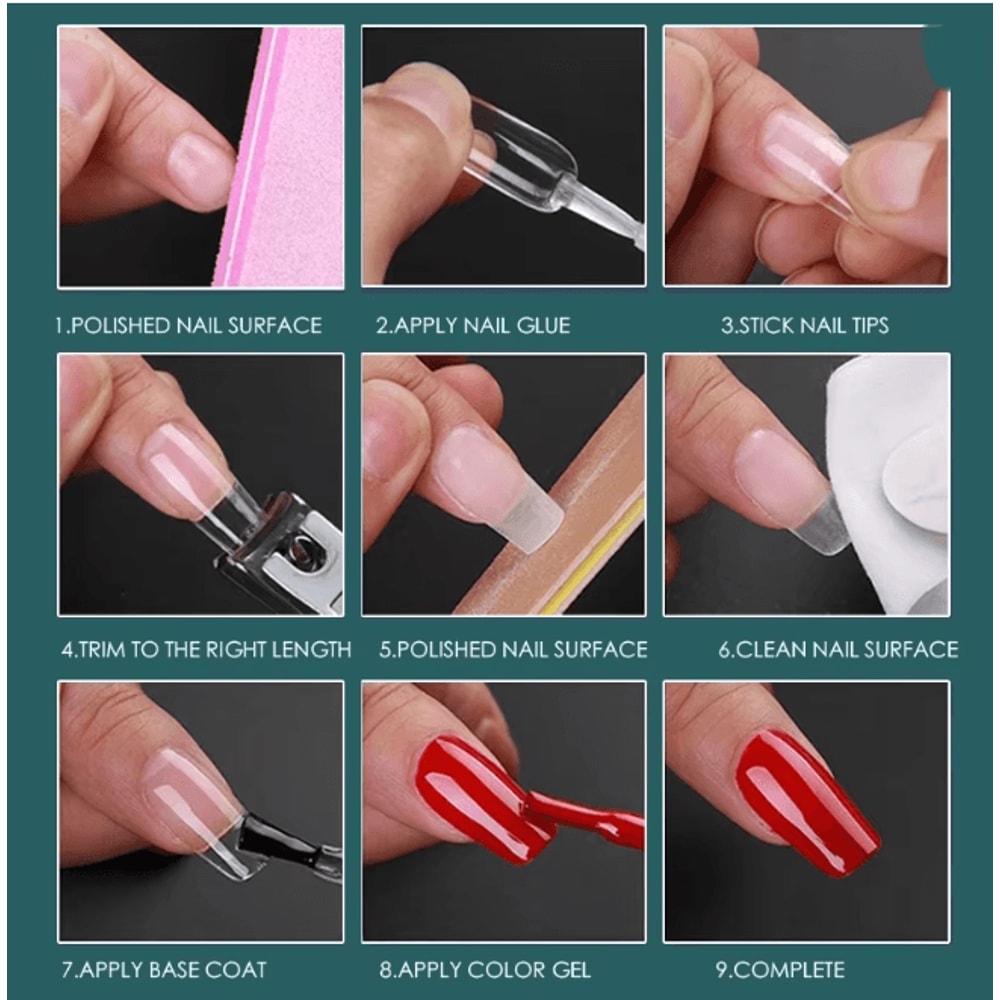 1.POLISHED NAIL SURFACE

2.APPLY NAIL GLUE

3.STICK NAIL TIPS

4.TRIM TO THE RIGHT LENGTH

5.POLISHED NAIL SURFACE

6.CLEAN NAIL SURFACE

7.APPLY BASE COAT

8.APPLY COLOR GEL

9.COMPLETE