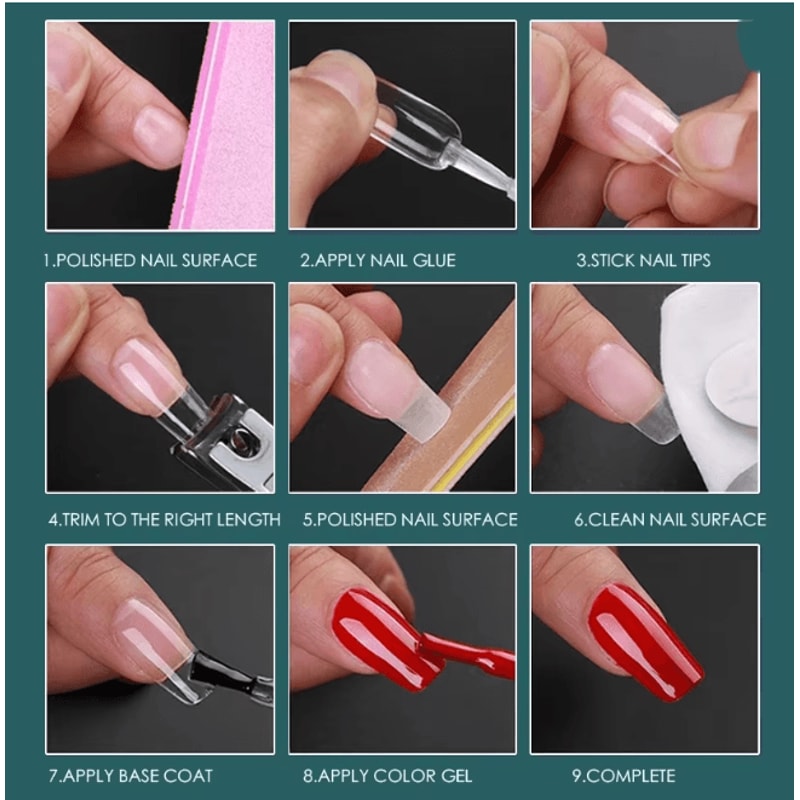 1.POLISHED NAIL SURFACE

2.APPLY NAIL GLUE

3.STICK NAIL TIPS

4.TRIM TO THE RIGHT LENGTH

5.POLISHED NAIL SURFACE

6.CLEAN NAIL SURFACE

7.APPLY BASE COAT

8.APPLY COLOR GEL

9.COMPLETE