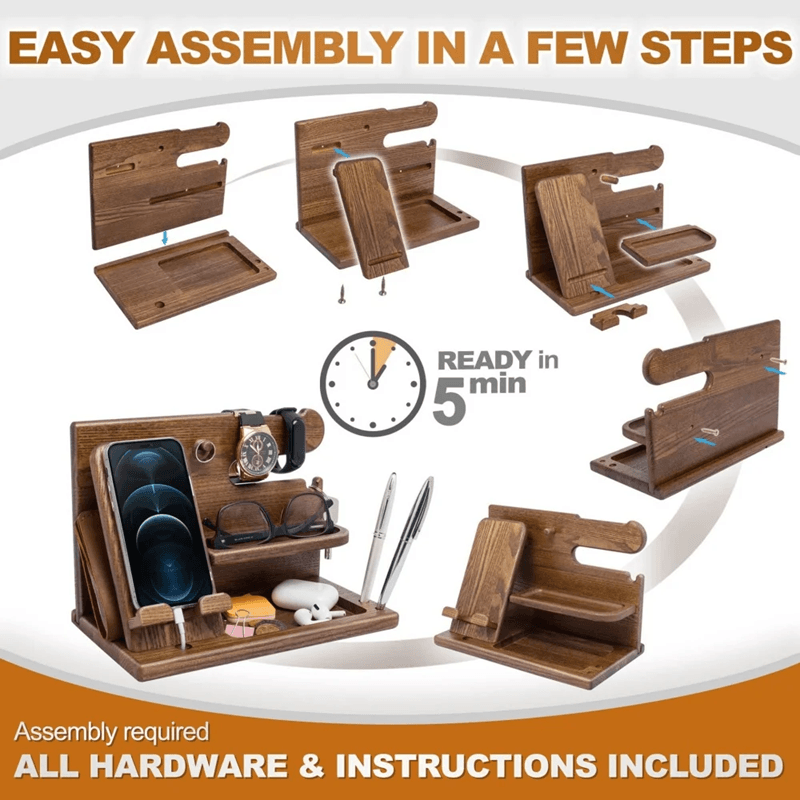 EASY ASSEMBLY IN A FEW STEPS

READY in 5 min

Assembly required
ALL HARDWARE & INSTRUCTIONS INCLUDED