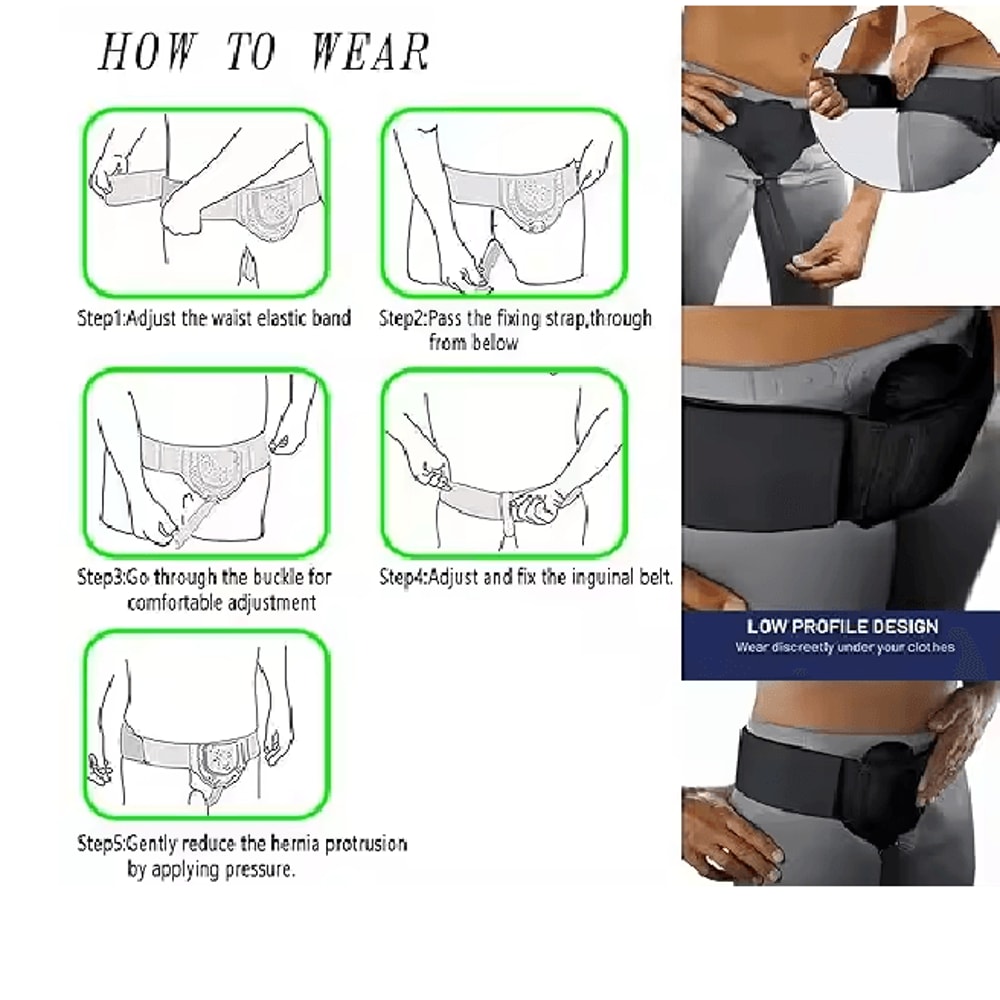 HOW TO WEAR

Step1:Adjust the waist elastic band

Step2:Pass the fixing strap,through from below

Step3:Go through the buckle for comfortable adjustment

Step4:Adjust and fix the inguinal belt.

Step5:Gently reduce the hernia protrusion by applying pressure.

LOW PROFILE DESIGN
Wear discreetly under your clothes