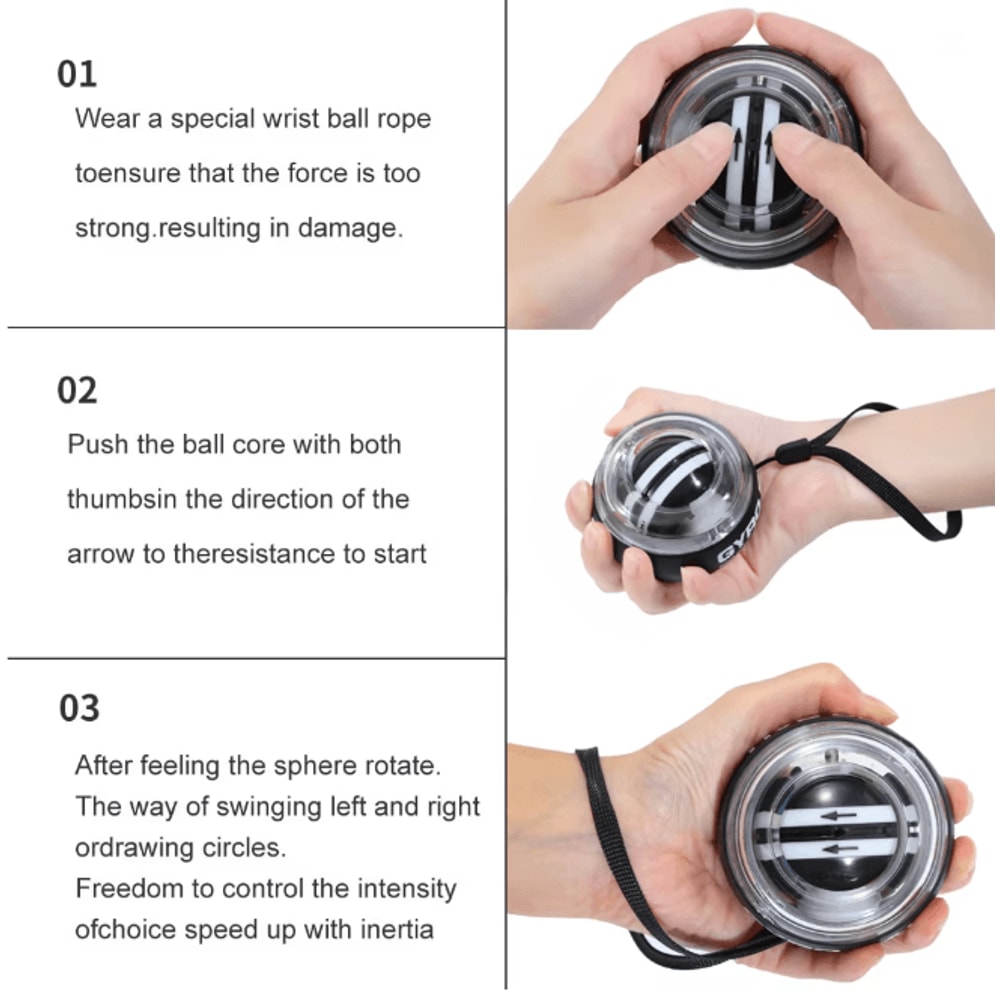 01
Wear a special wrist ball rope toensure that the force is too strong.resulting in damage.

02
Push the ball core with both thumbsin the direction of the arrow to theresistance to start

GYRO

03
After feeling the sphere rotate.
The way of swinging left and right ordrawing circles.
Freedom to control the intensity ofchoice speed up with inertia