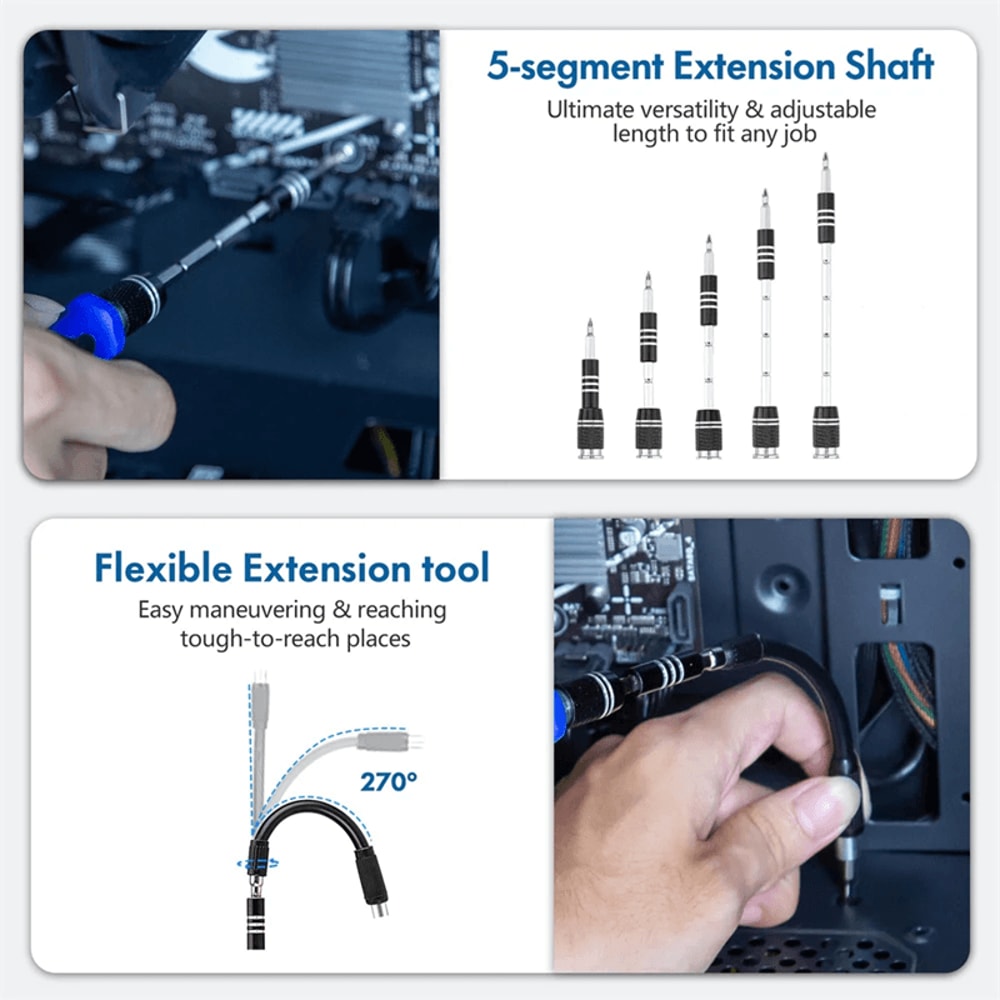 5-segment Extension Shaft
Ultimate versatility & adjustable length to fit any job

Flexible Extension tool
Easy maneuvering & reaching tough-to-reach places

270°