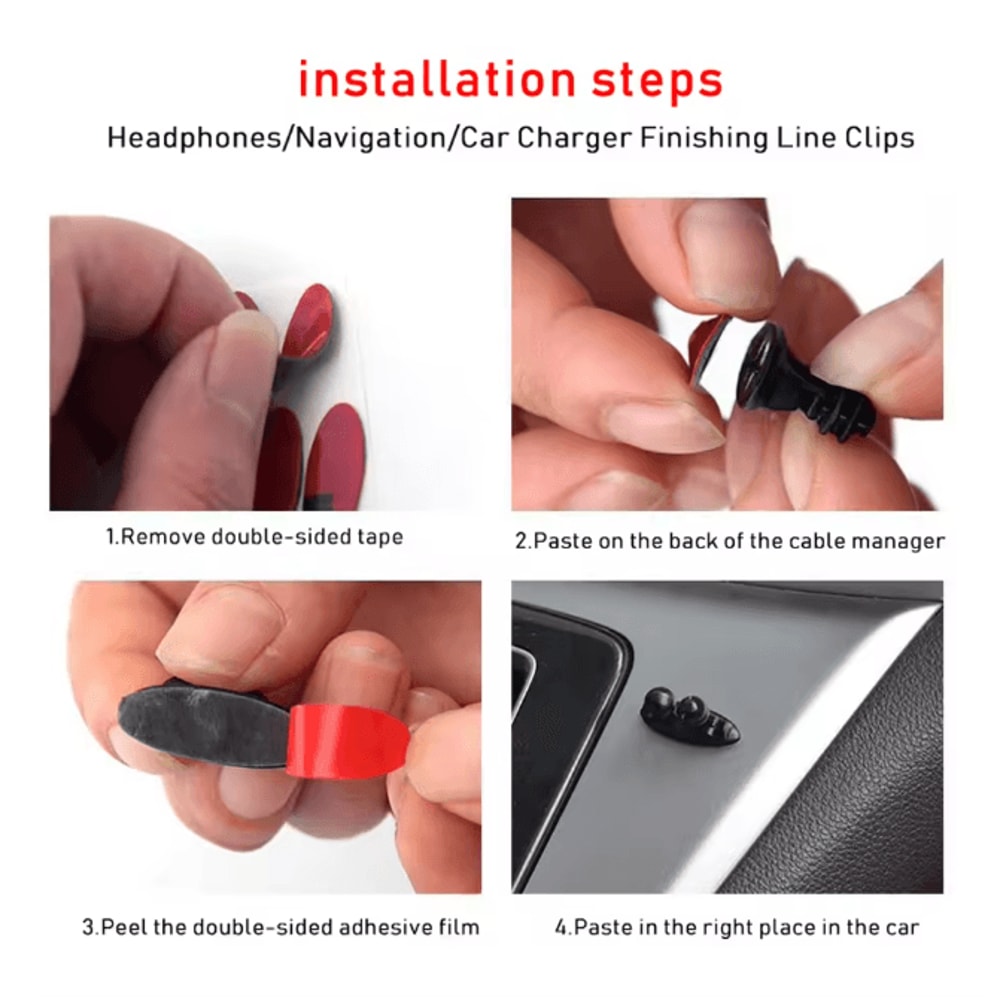 installation steps

Headphones/Navigation/Car Charger Finishing Line Clips

1.Remove double-sided tape

2.Paste on the back of the cable manager

3.Peel the double-sided adhesive film

4.Paste in the right place in the car