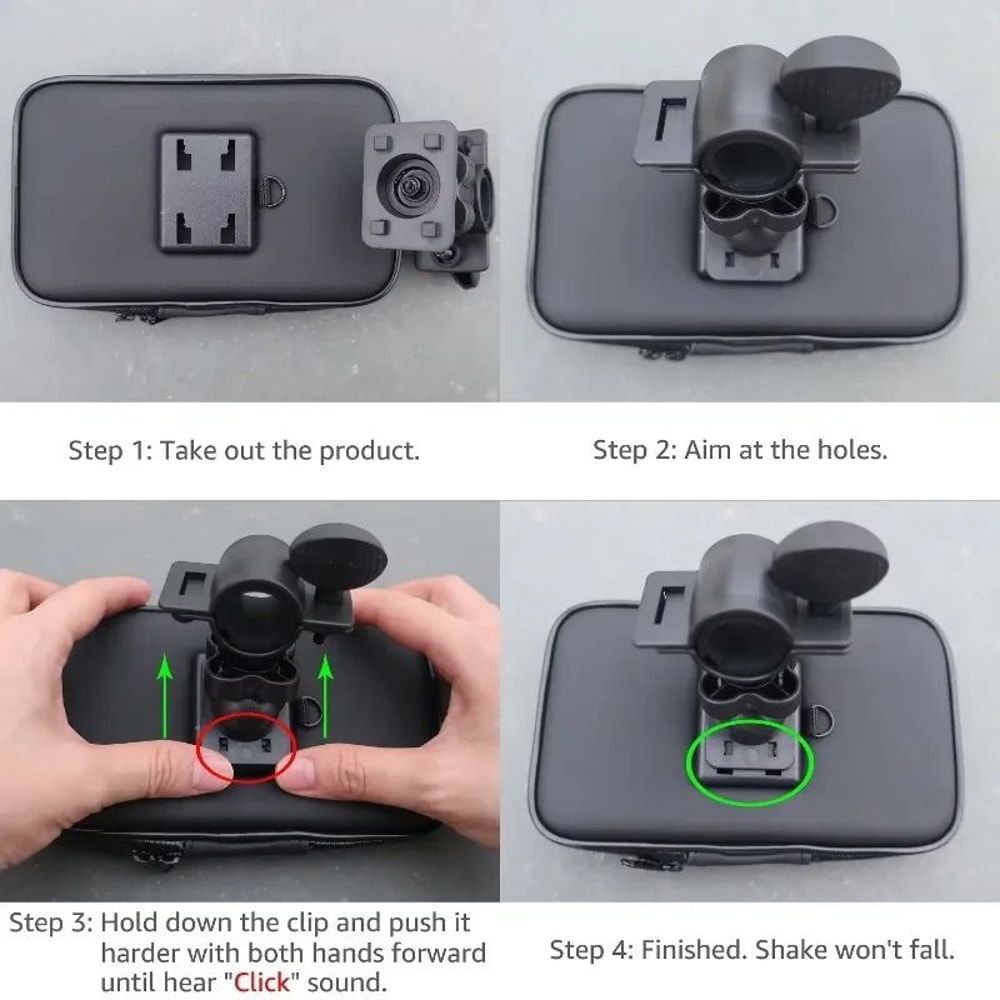 Step 1: Take out the product.

Step 2: Aim at the holes.

Step 3: Hold down the clip and push it harder with both hands forward until hear "Click" sound.

Step 4: Finished. Shake won't fall.