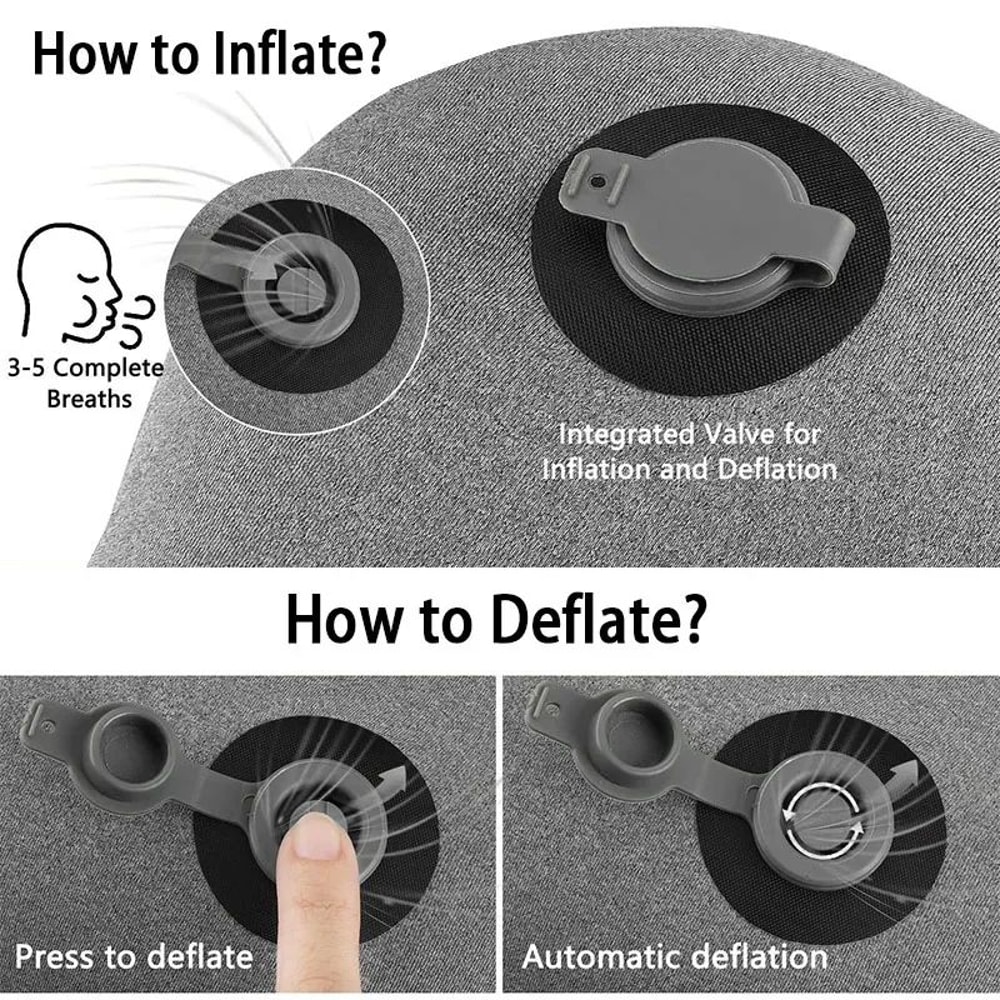 How to Inflate?

3-5 Complete Breaths

Integrated Valve for Inflation and Deflation

How to Deflate?

Press to deflate

Automatic deflation