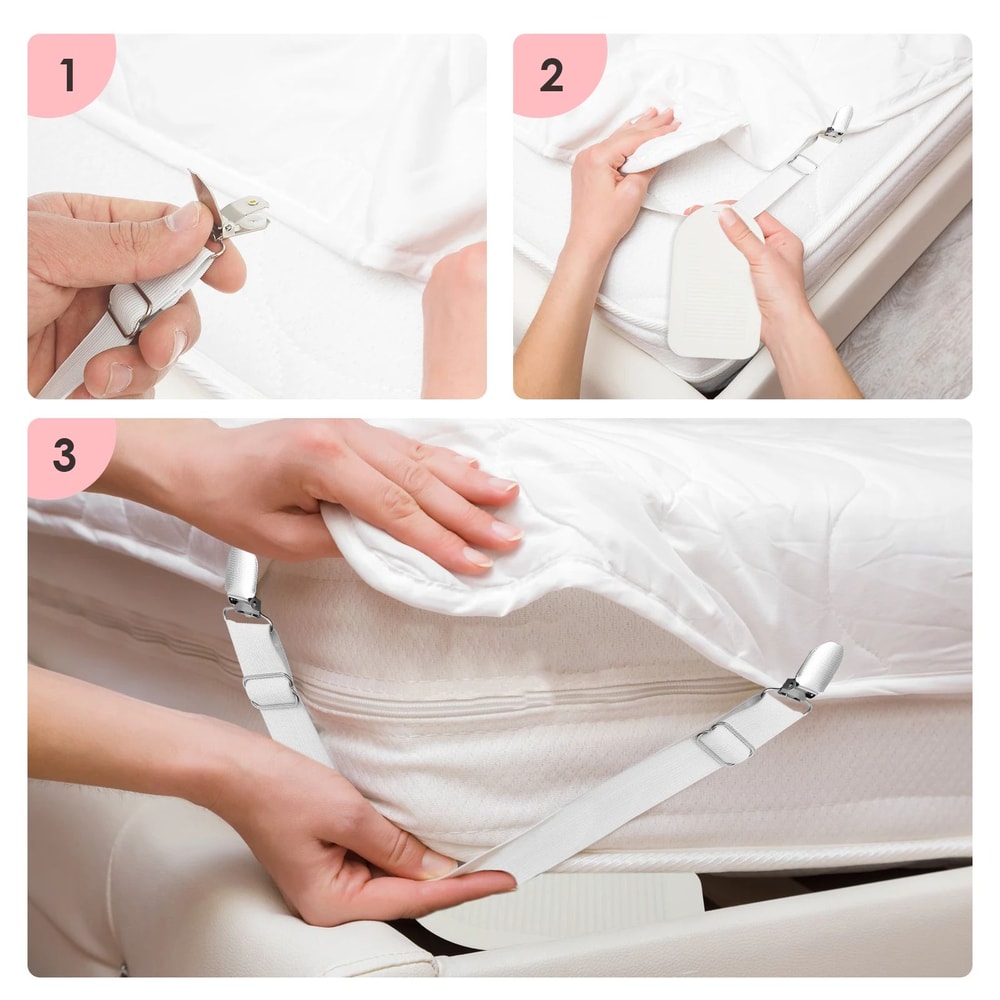 1

2

3