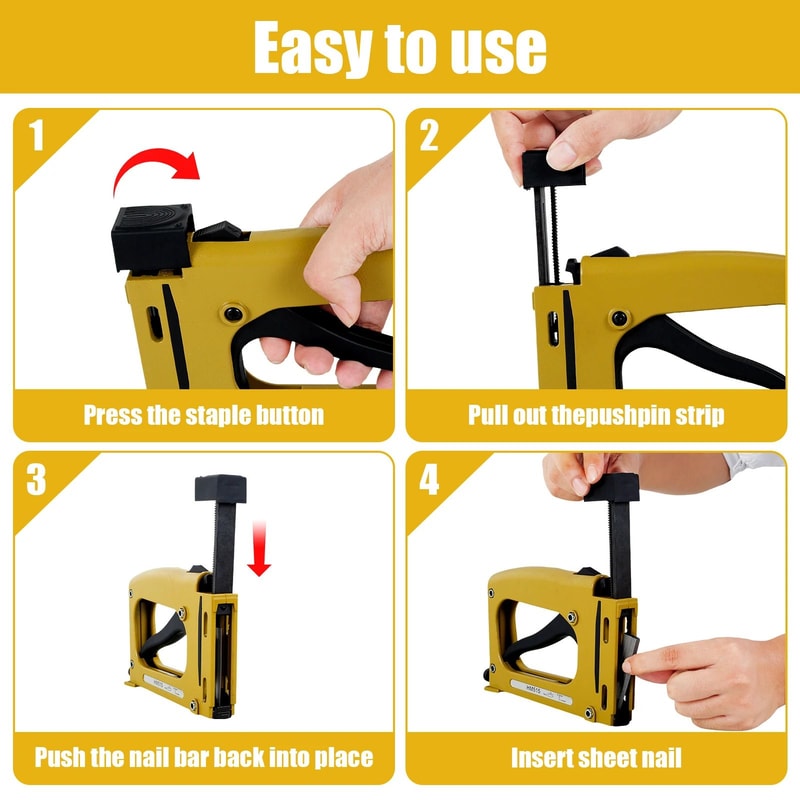 Easy to use

1

Press the staple button

2

Pull out thepushpin strip

3

Push the nail bar back into place

4

Insert sheet nail