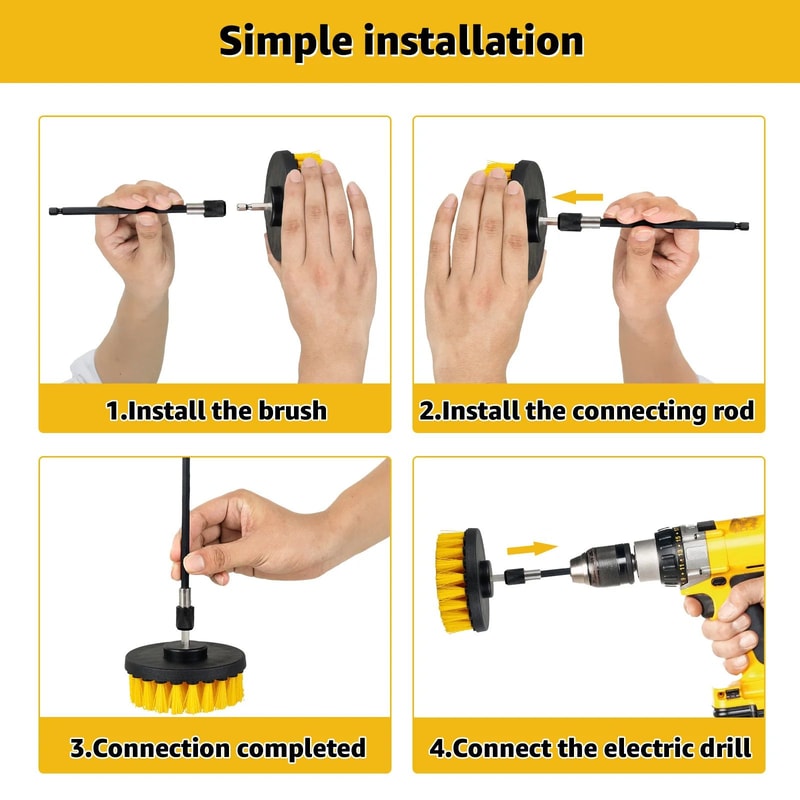 Simple installation

1.Install the brush

2.Install the connecting rod

3.Connection completed

4.Connect the electric drill