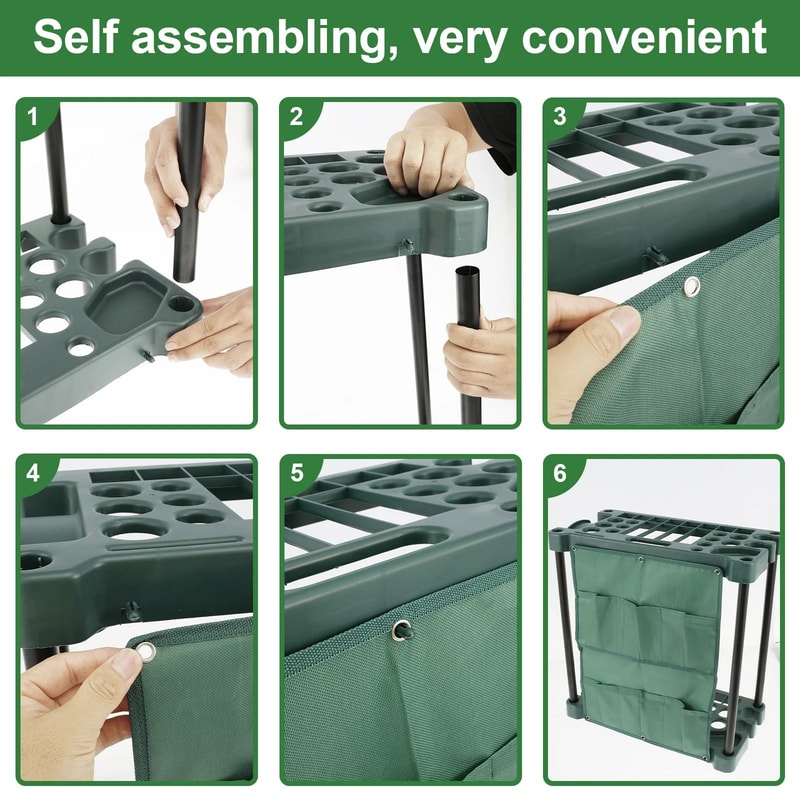 Self assembling, very convenient

1

2

3

4

5

6