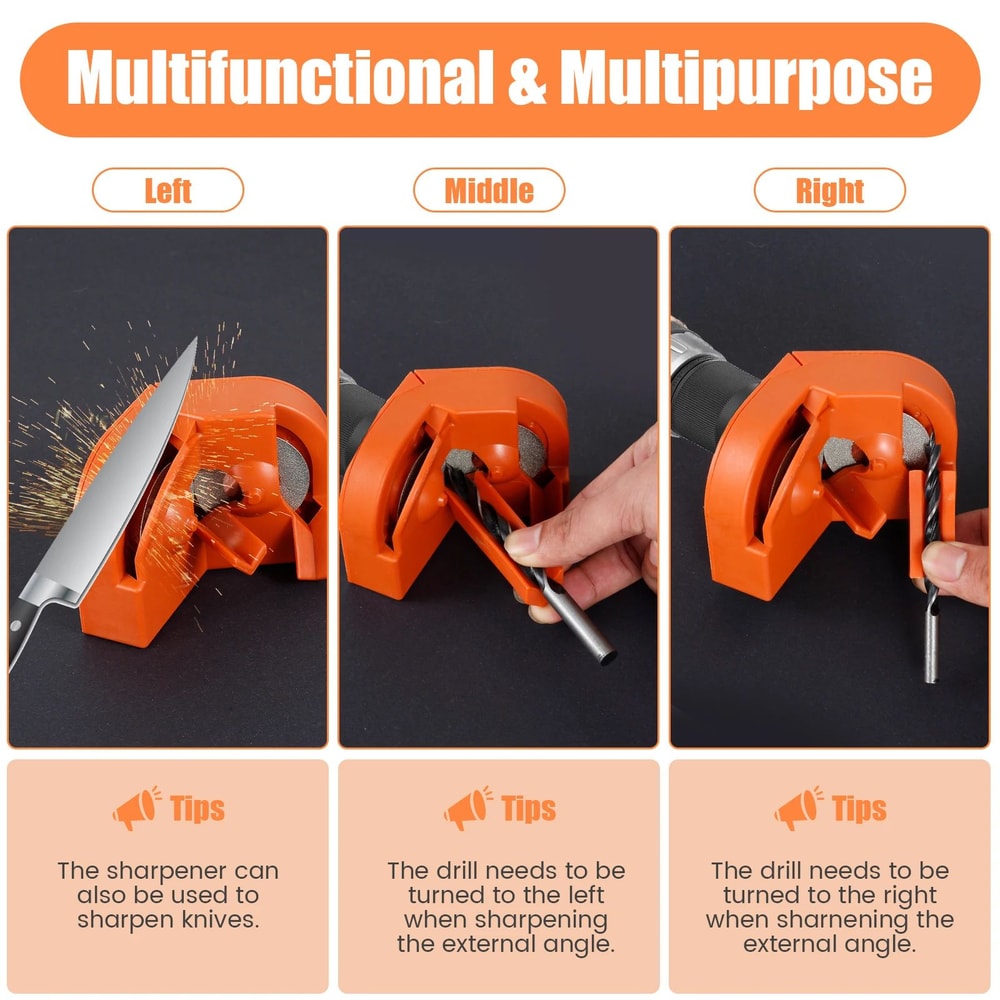 Multifunctional & Multipurpose

Left

Middle

Right

Tips

The sharpener can also be used to sharpen knives.

Tips

The drill needs to be turned to the left when sharpening the external angle.

Tips

The drill needs to be turned to the right when sharnening the external angle.