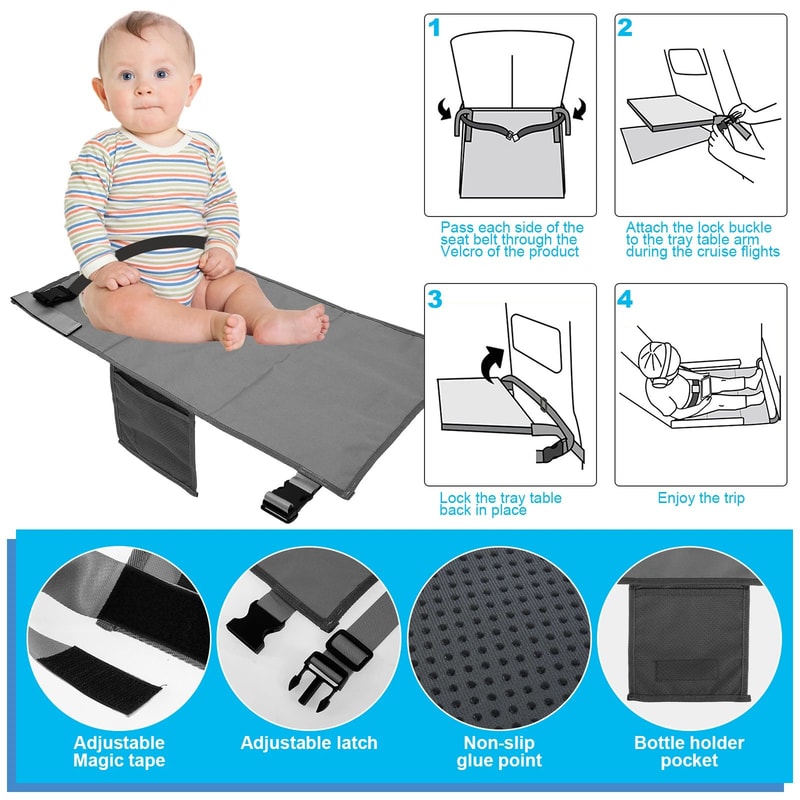 1

Pass each side of the seat belt through the Velcro of the product

2

Attach the lock buckle to the tray table arm during the cruise flights

3

Lock the tray table back in place

4

Enjoy the trip

Adjustable Magic tape

Adjustable latch

Non-slip glue point

Bottle holder pocket