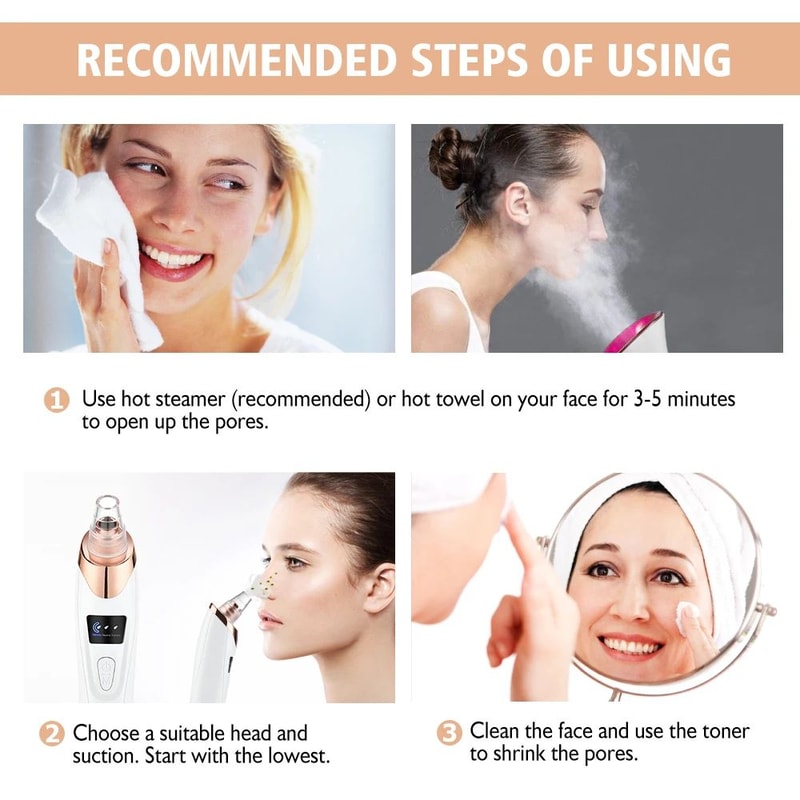 RECOMMENDED STEPS OF USING

1 Use hot steamer (recommended) or hot towel on your face for 3-5 minutes to open up the pores.

2 Choose a suitable head and suction. Start with the lowest.

3 Clean the face and use the toner to shrink the pores.