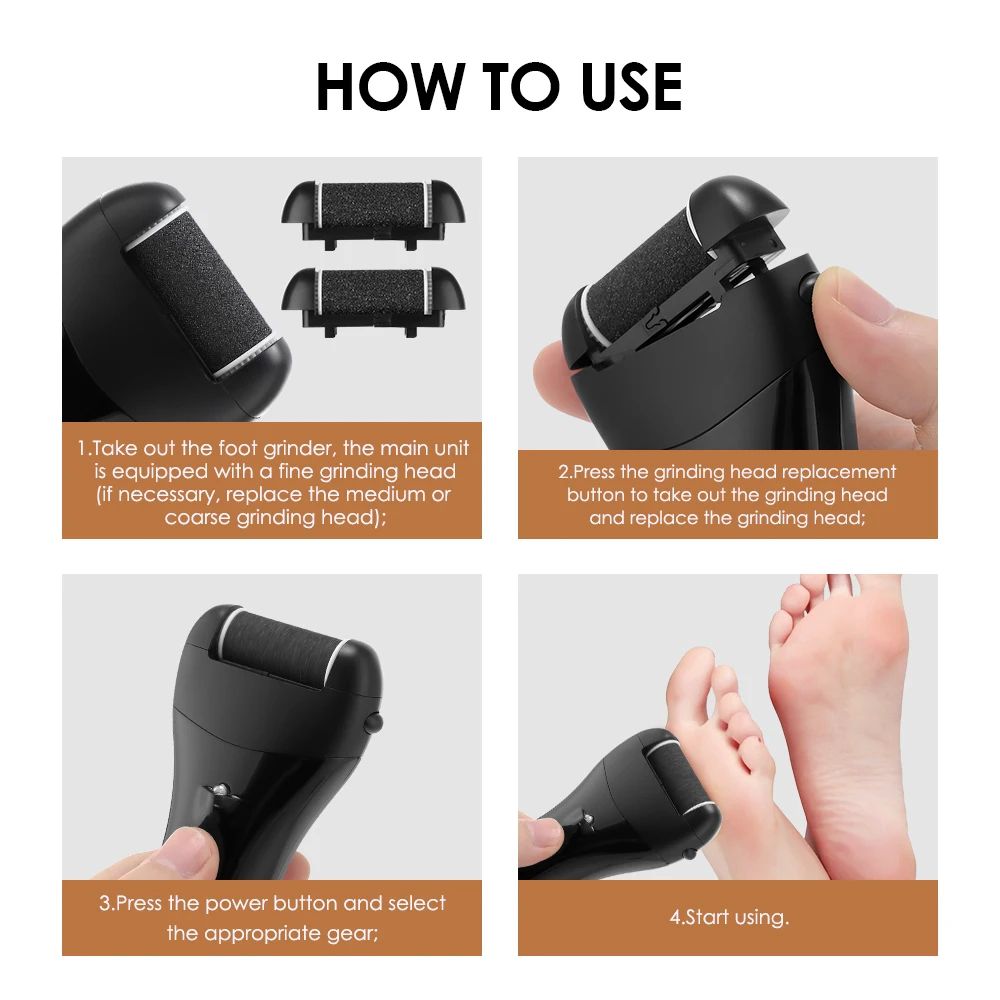 HOW TO USE

1.Take out the foot grinder, the main unit is equipped with a fine grinding head (if necessary, replace the medium or coarse grinding head);

2.Press the grinding head replacement button to take out the grinding head and replace the grinding head;

3.Press the power button and select the appropriate gear;

4.Start using.