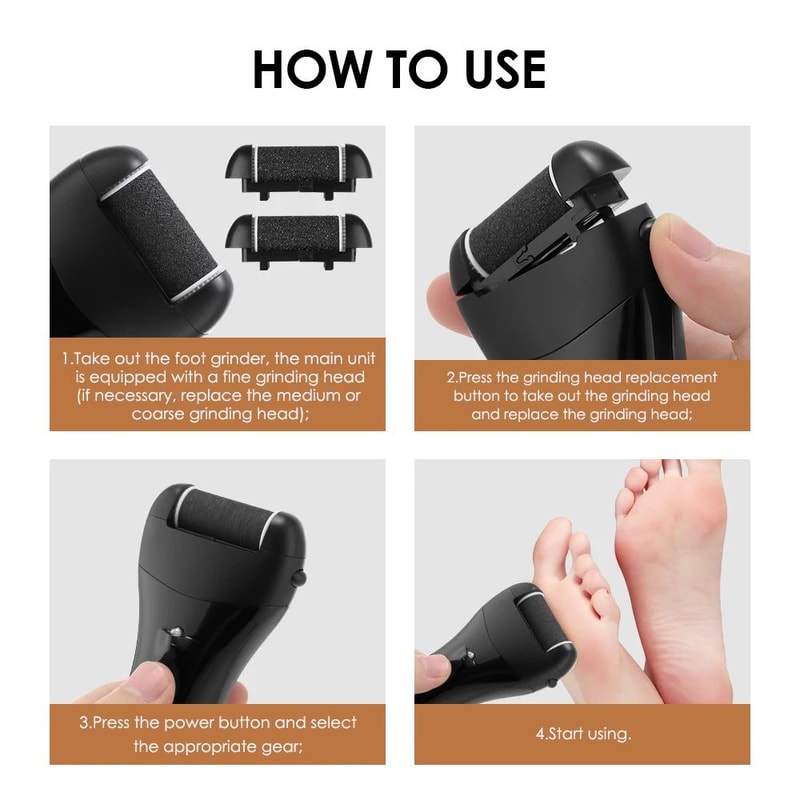 HOW TO USE

1.Take out the foot grinder, the main unit is equipped with a fine grinding head (if necessary, replace the medium or coarse grinding head);

2.Press the grinding head replacement button to take out the grinding head and replace the grinding head;

3.Press the power button and select the appropriate gear;

4.Start using.