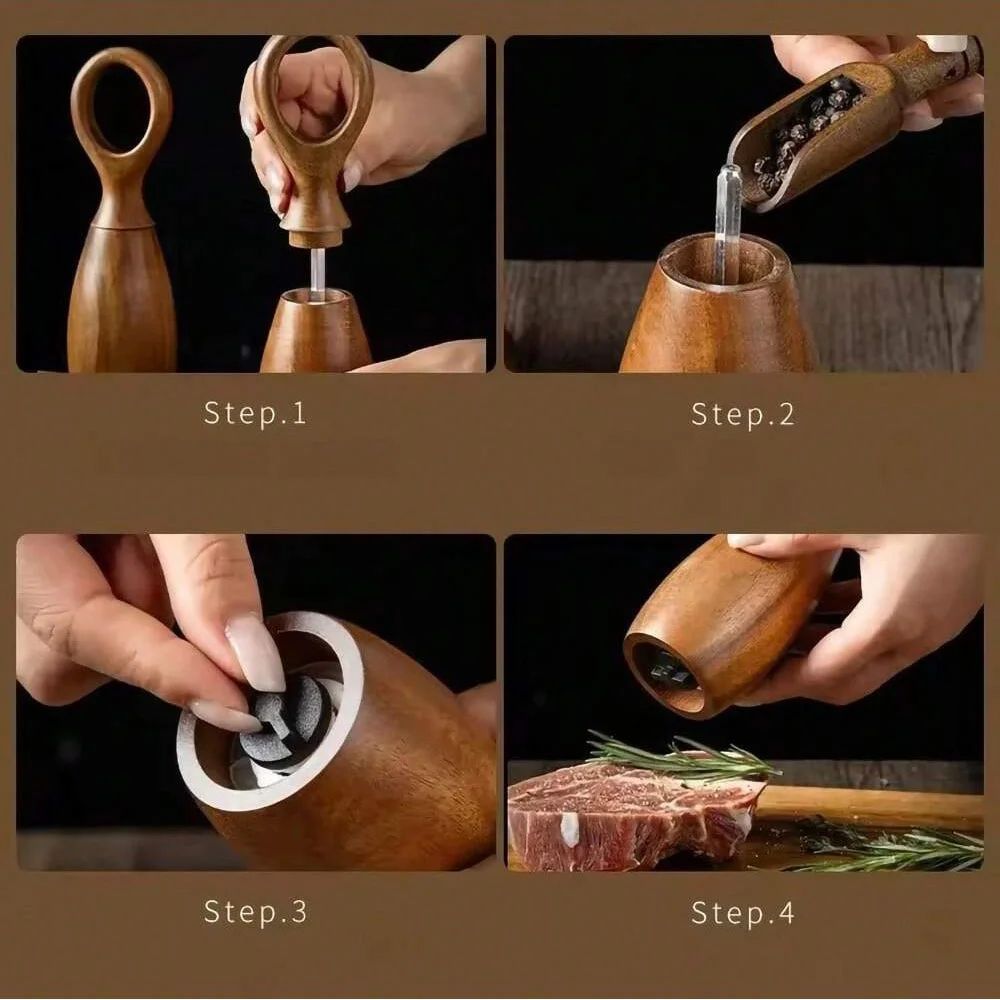 Step.1

Step.2

Step.3

Step.4