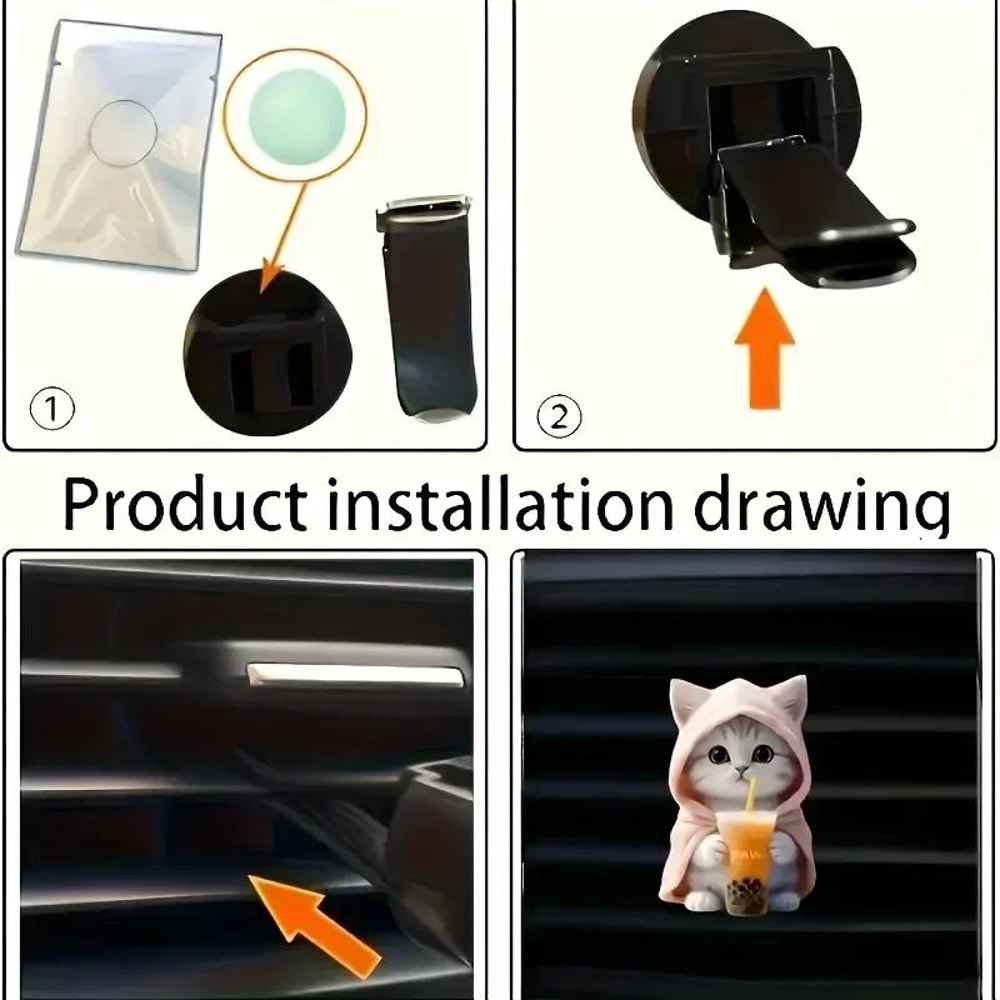 ①

②

Product installation drawing