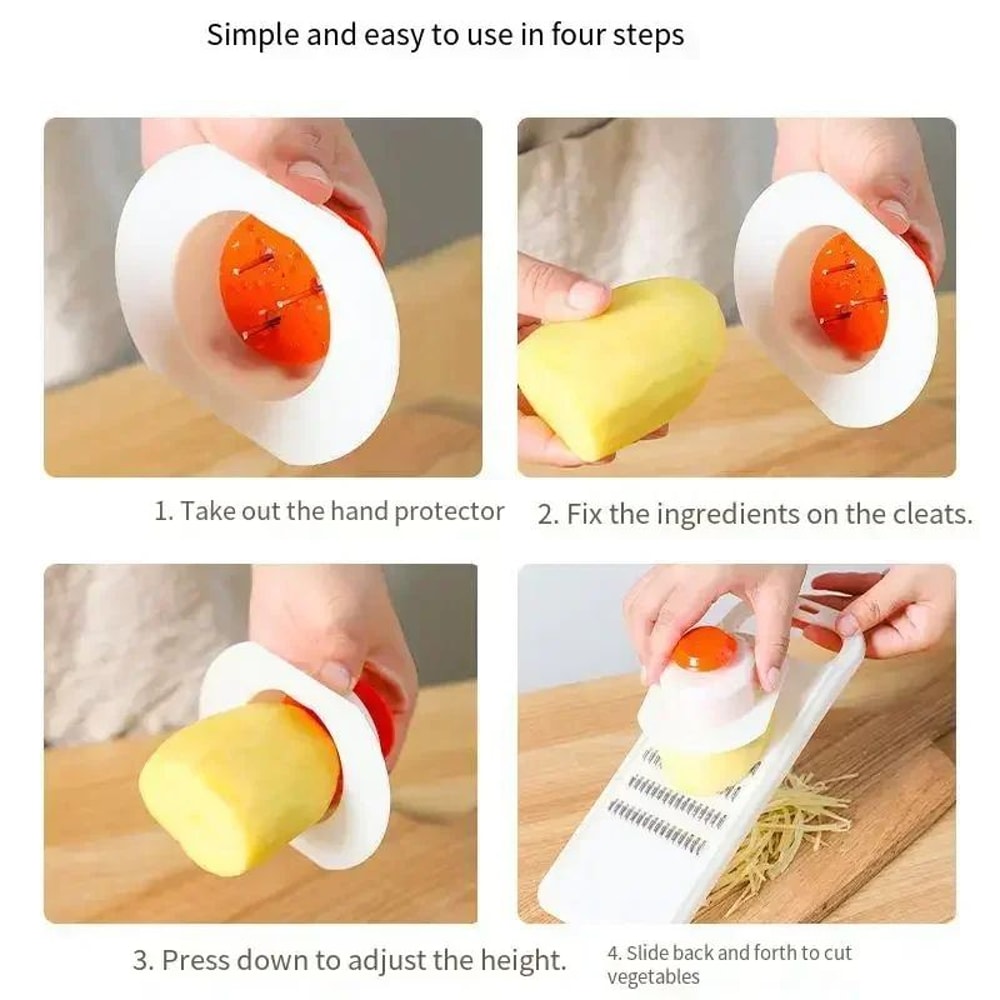 Simple and easy to use in four steps

1. Take out the hand protector

2. Fix the ingredients on the cleats.

3. Press down to adjust the height.

4. Slide back and forth to cut vegetables