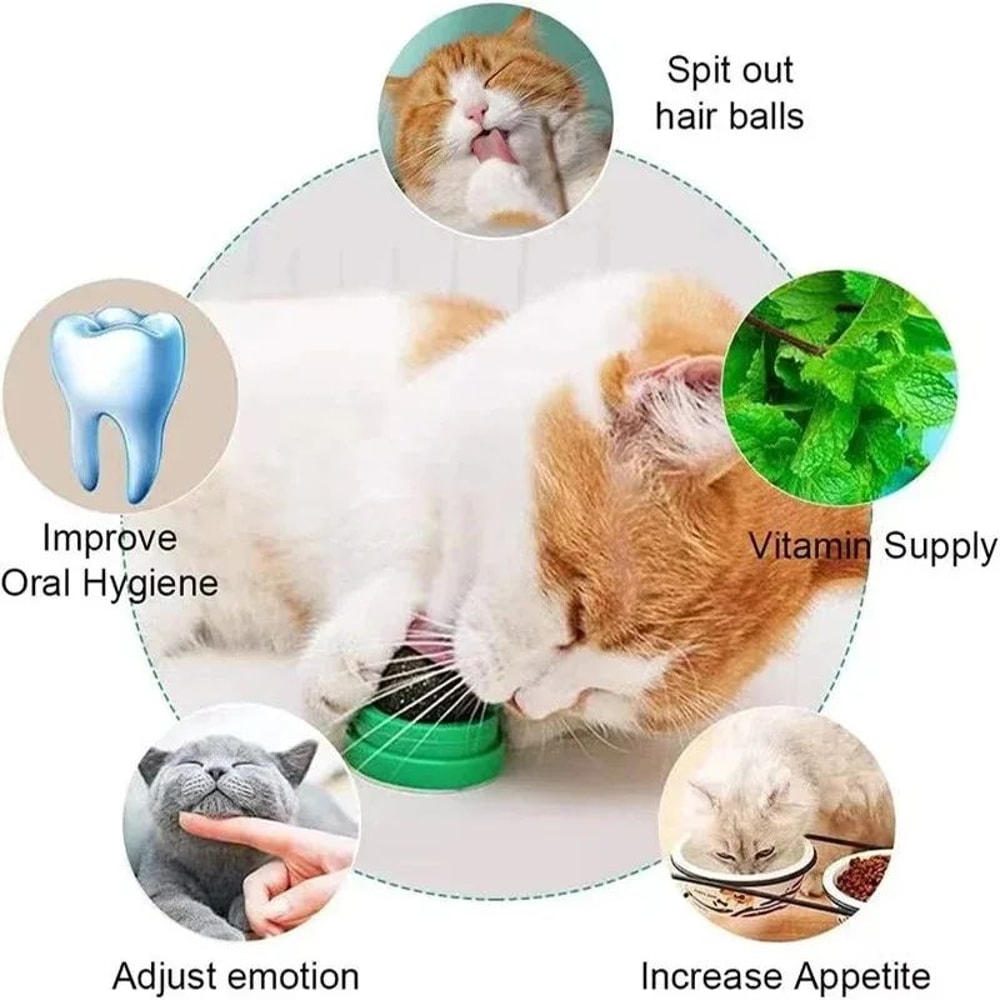 Spit out hair balls

Improve Oral Hygiene

Vitamin Supply

Adjust emotion

Increase Appetite