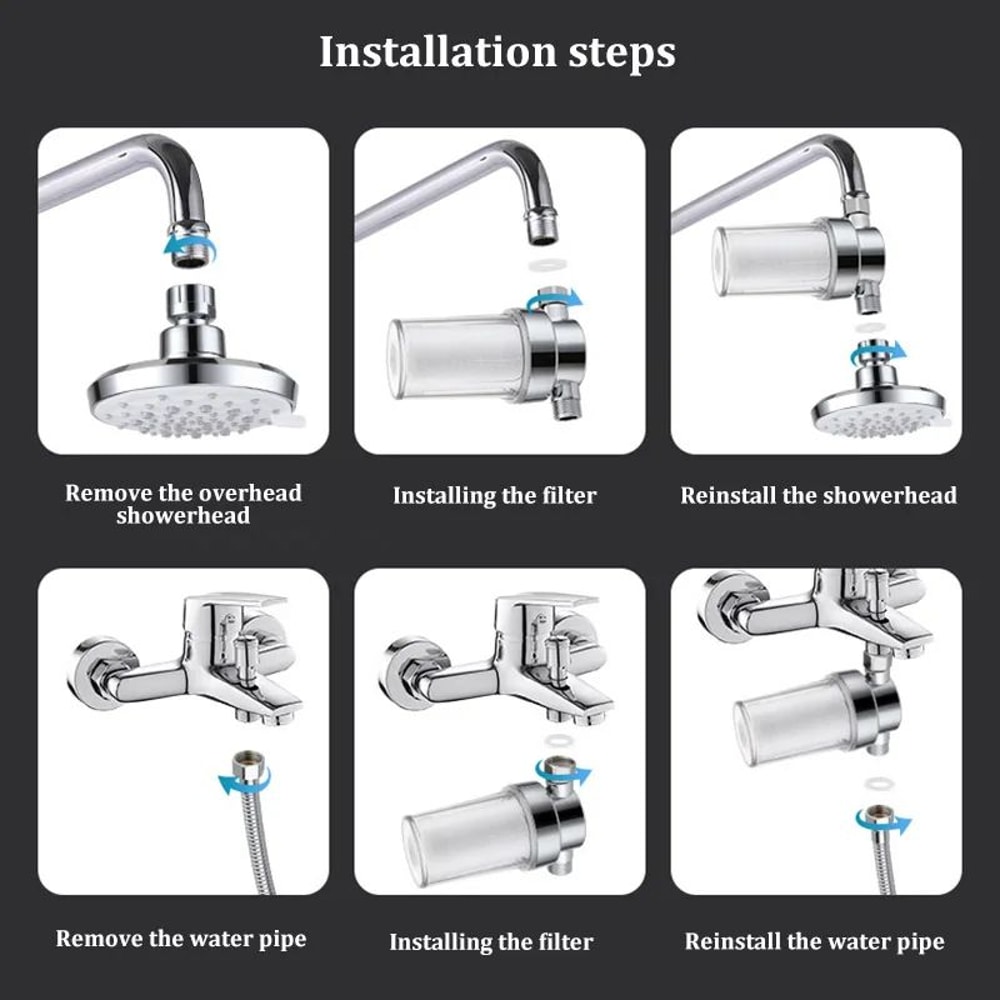 Installation steps

Remove the overhead showerhead

Installing the filter

Reinstall the showerhead

Remove the water pipe

Installing the filter

Reinstall the water pipe