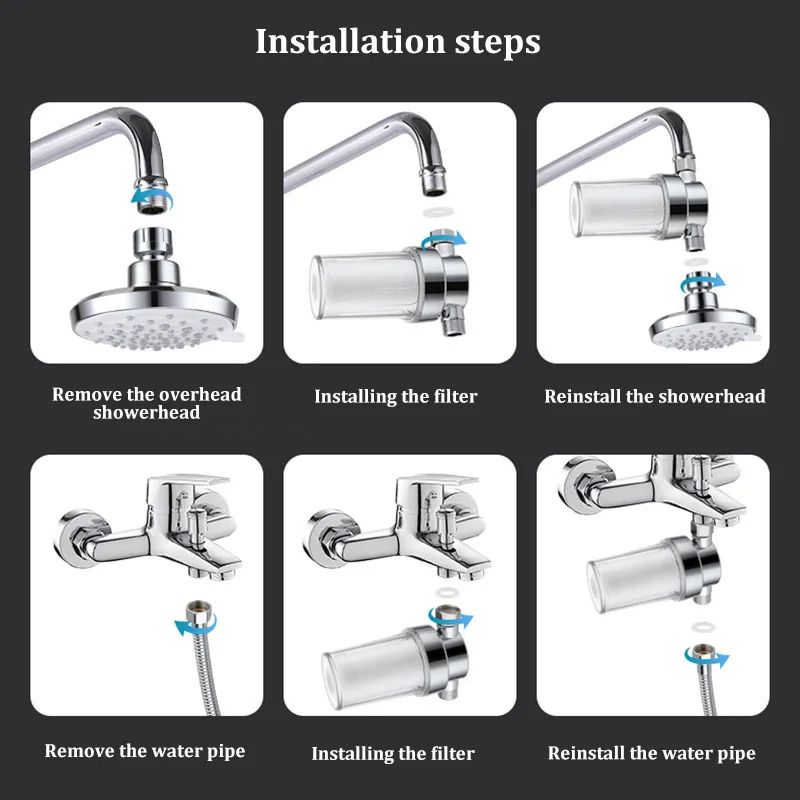 Installation steps

Remove the overhead showerhead

Installing the filter

Reinstall the showerhead

Remove the water pipe

Installing the filter

Reinstall the water pipe